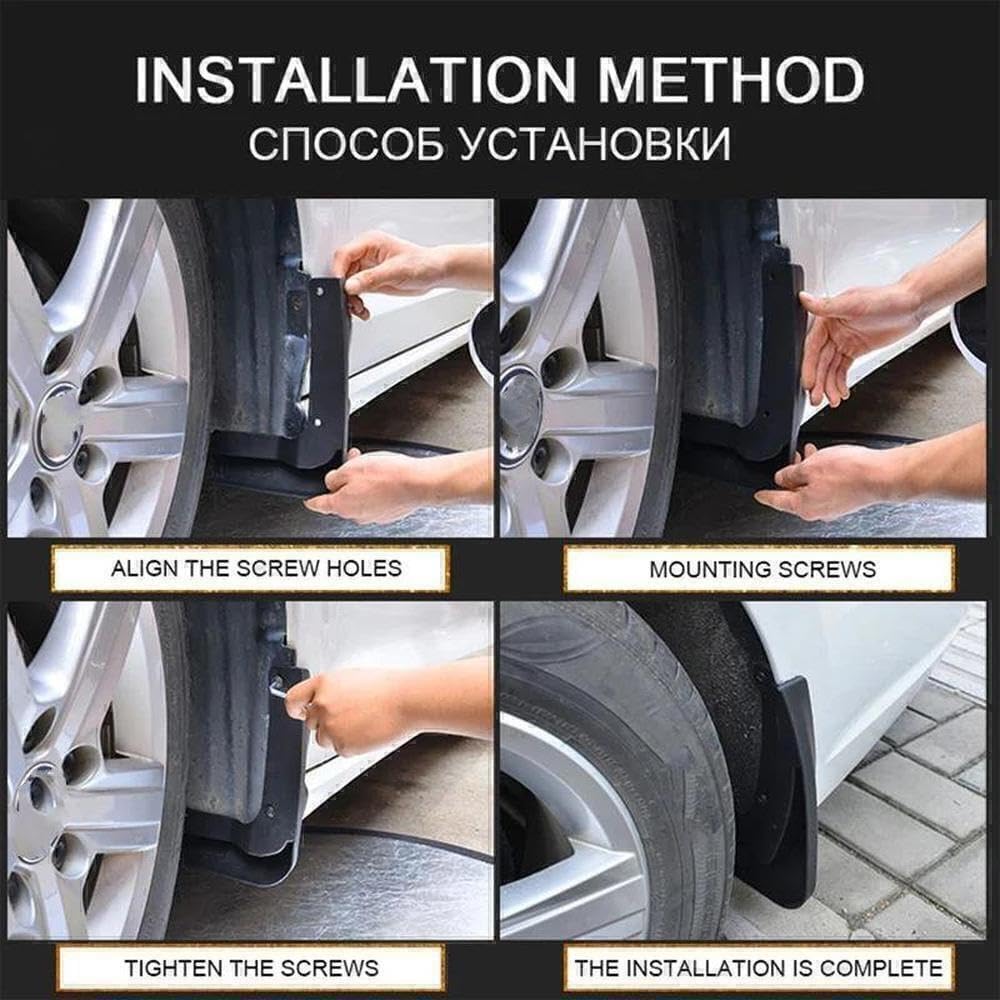 INSTALLATION METHOD
СПОСОБ УСТАНОВКИ

ALIGN THE SCREW HOLES

MOUNTING SCREWS

TIGHTEN THE SCREWS

THE INSTALLATION IS COMPLETE