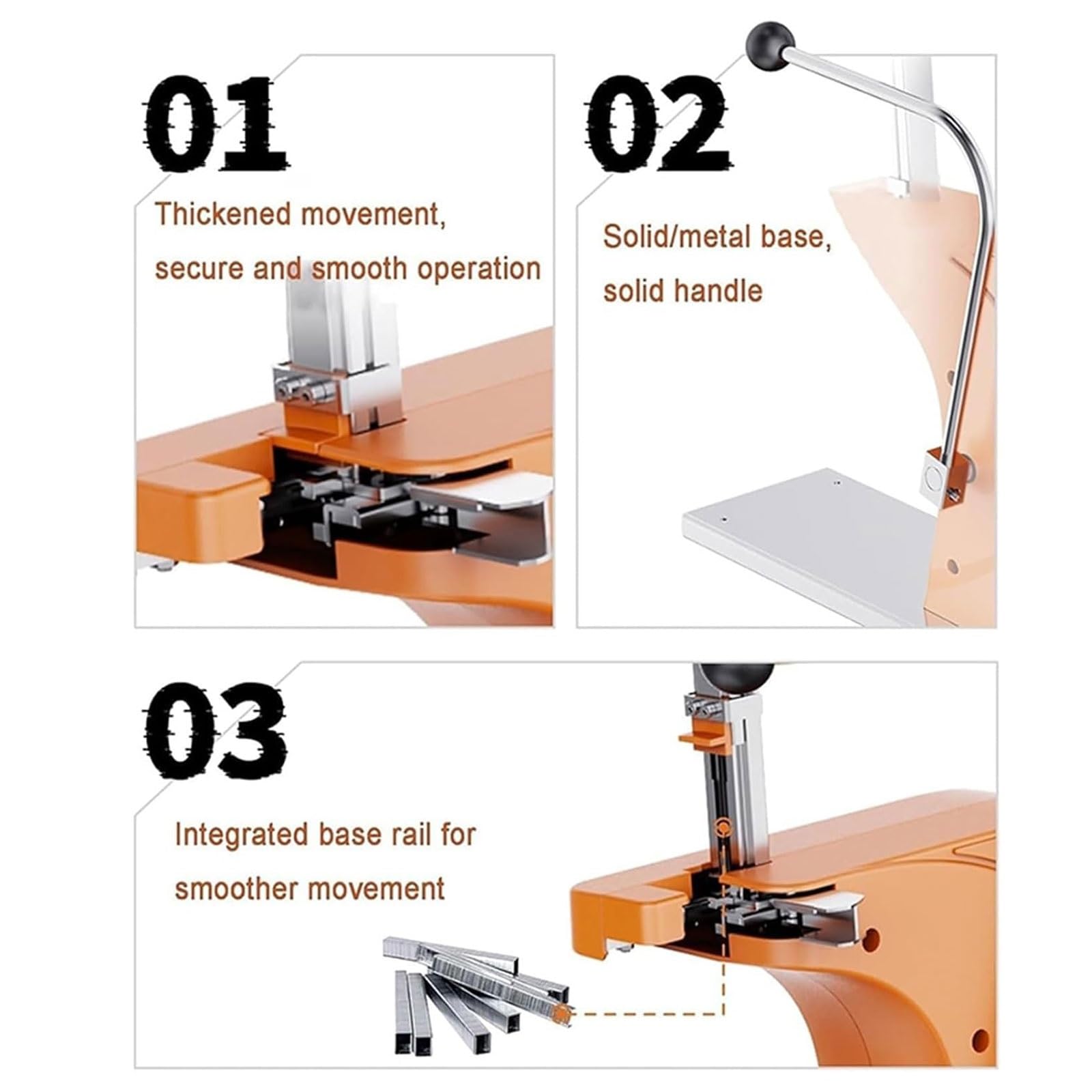 01

Thickened movement, secure and smooth operation

02

Solid/metal base, solid handle

03

Integrated base rail for smoother movement