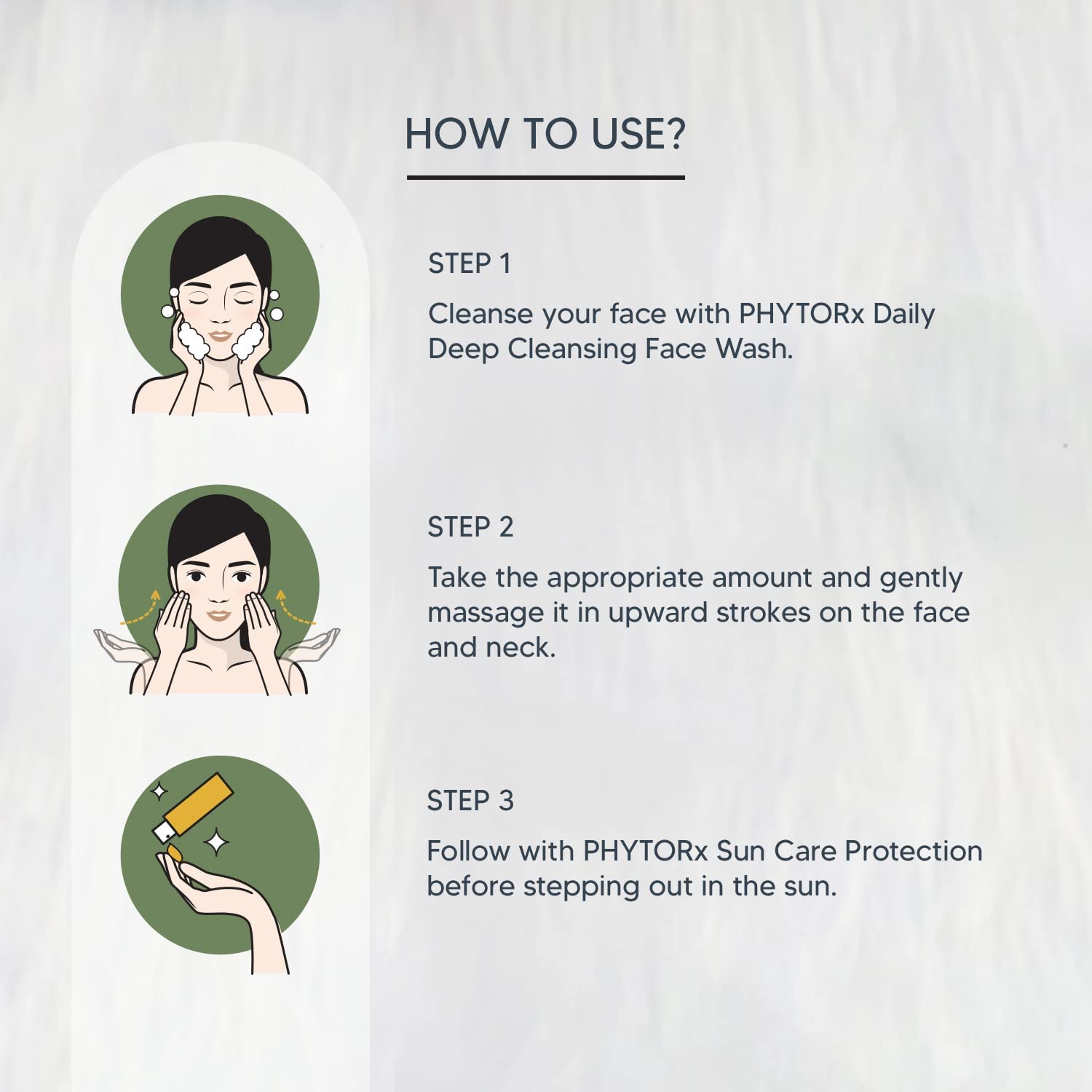 HOW TO USE?

STEP 1

Cleanse your face with PHYTORx Daily Deep Cleansing Face Wash.

STEP 2

Take the appropriate amount and gently massage it in upward strokes on the face and neck.

STEP 3

Follow with PHYTORx Sun Care Protection before stepping out in the sun.