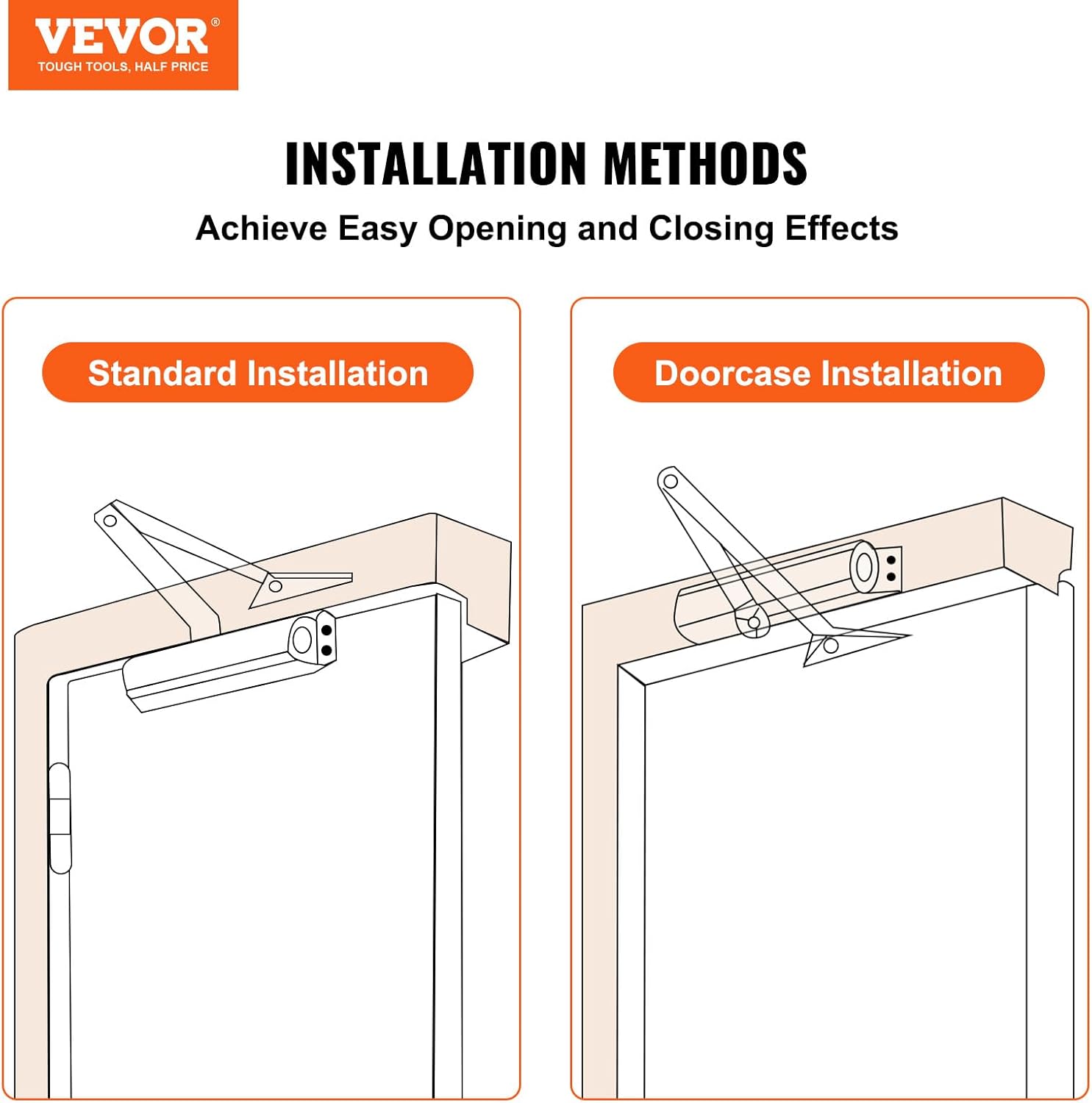 VEVOR®
TOUGH TOOLS, HALF PRICE

INSTALLATION METHODS

Achieve Easy Opening and Closing Effects

Standard Installation

Doorcase Installation