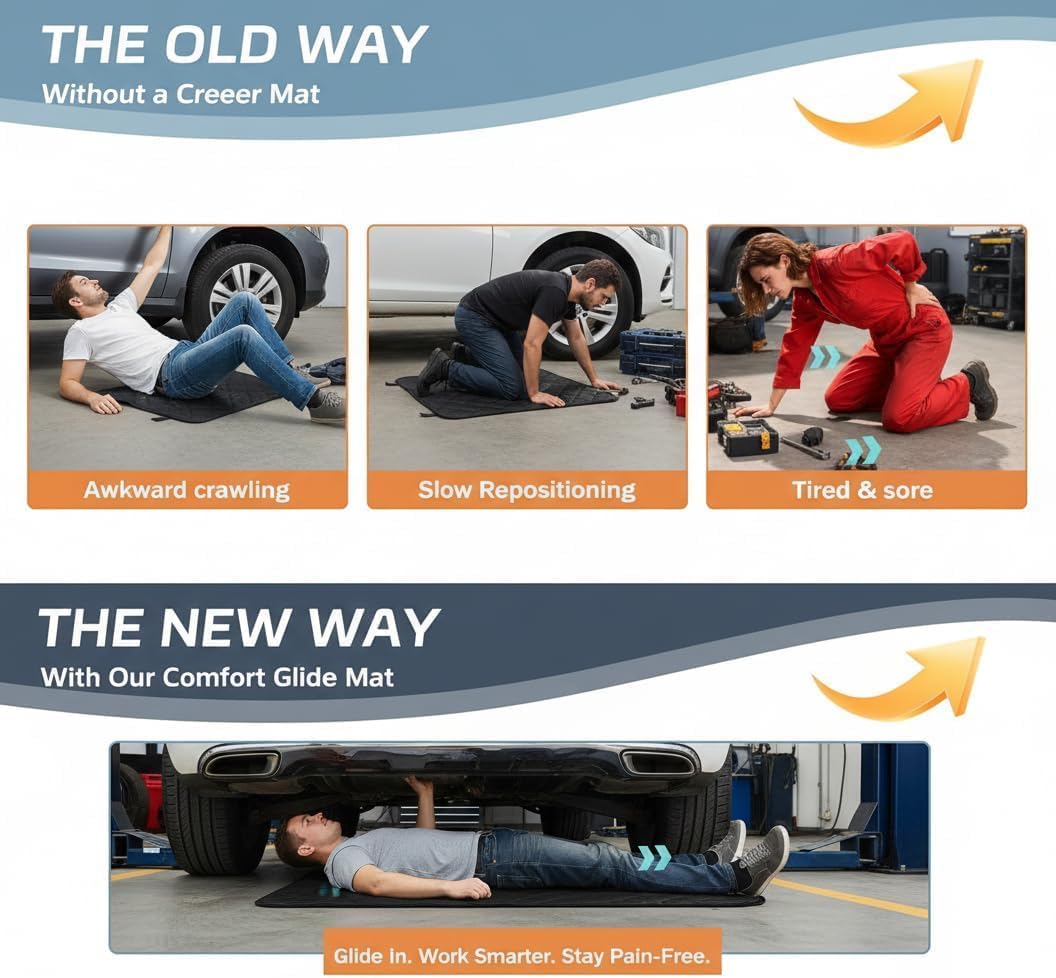 THE OLD WAY
Without a Creeer Mat

Awkward crawling

Slow Repositioning

Tired & sore

THE NEW WAY
With Our Comfort Glide Mat

Glide in. Work Smarter. Stay Pain-Free.