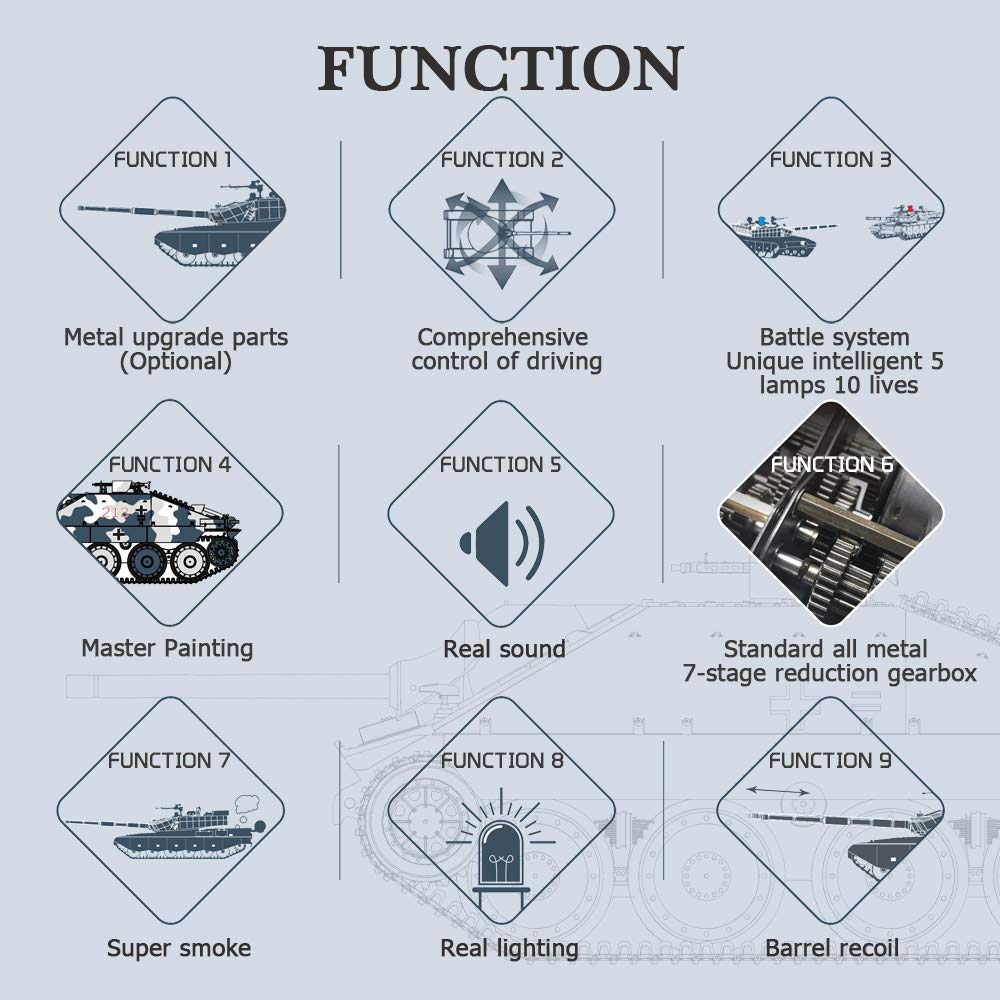 FUNCTION

FUNCTION 1

Metal upgrade parts (Optional)

FUNCTION 2

Comprehensive control of driving

FUNCTION 3

Battle system Unique intelligent 5 lamps 10 lives

FUNCTION 4

212

Master Painting

FUNCTION 5

Real sound

FUNCTION 6

Standard all metal 7-stage reduction gearbox

FUNCTION 7

Super smoke

FUNCTION 8

Real lighting

FUNCTION 9

Barrel recoil