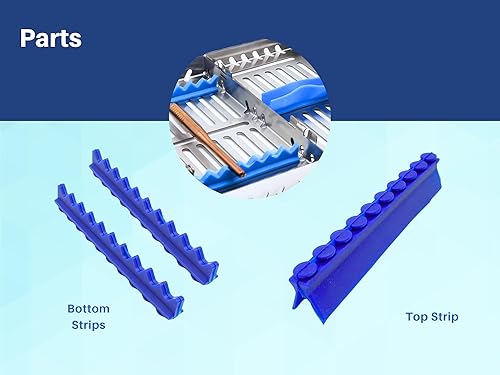 Parts

Bottom Strips

Top Strip