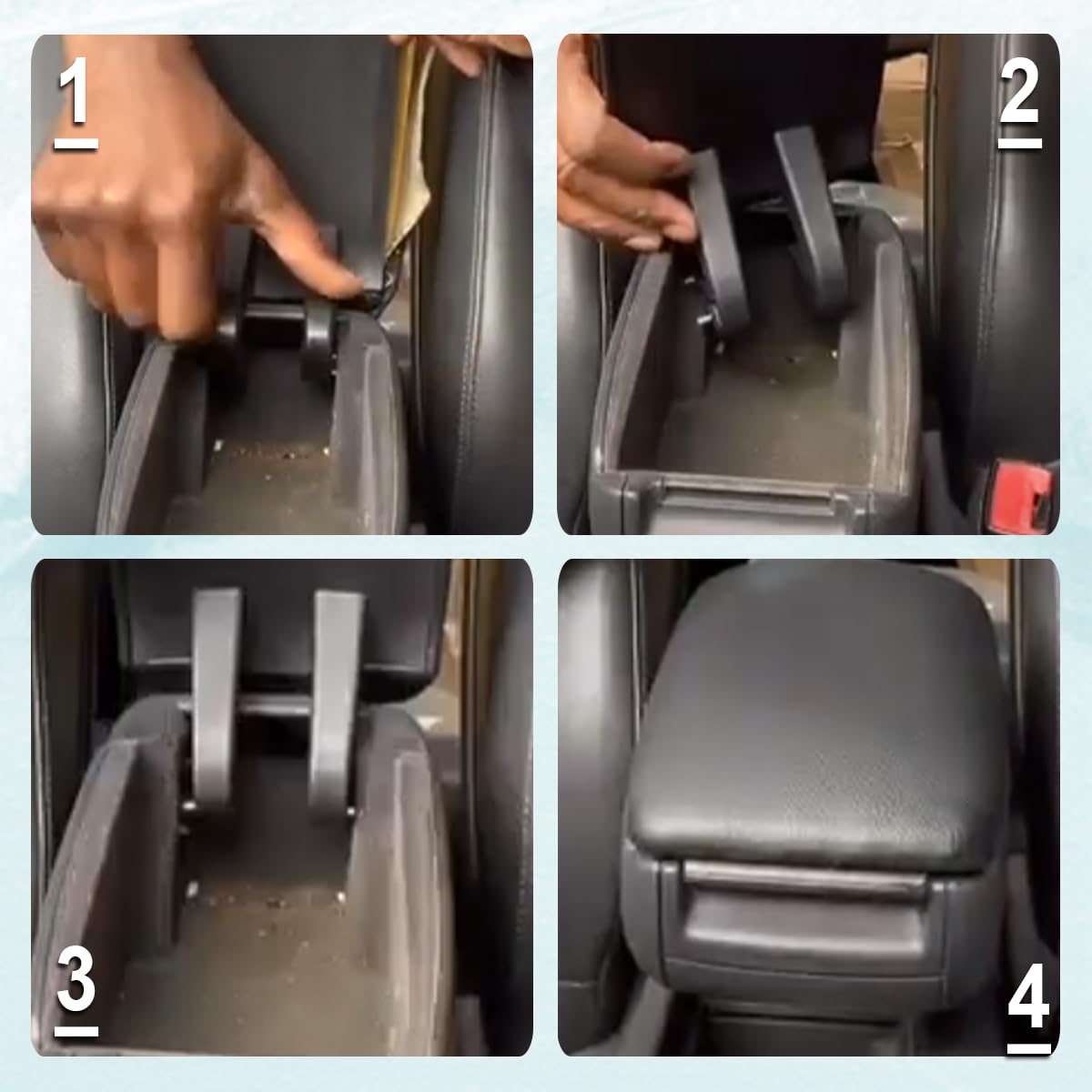 1

2

3

4