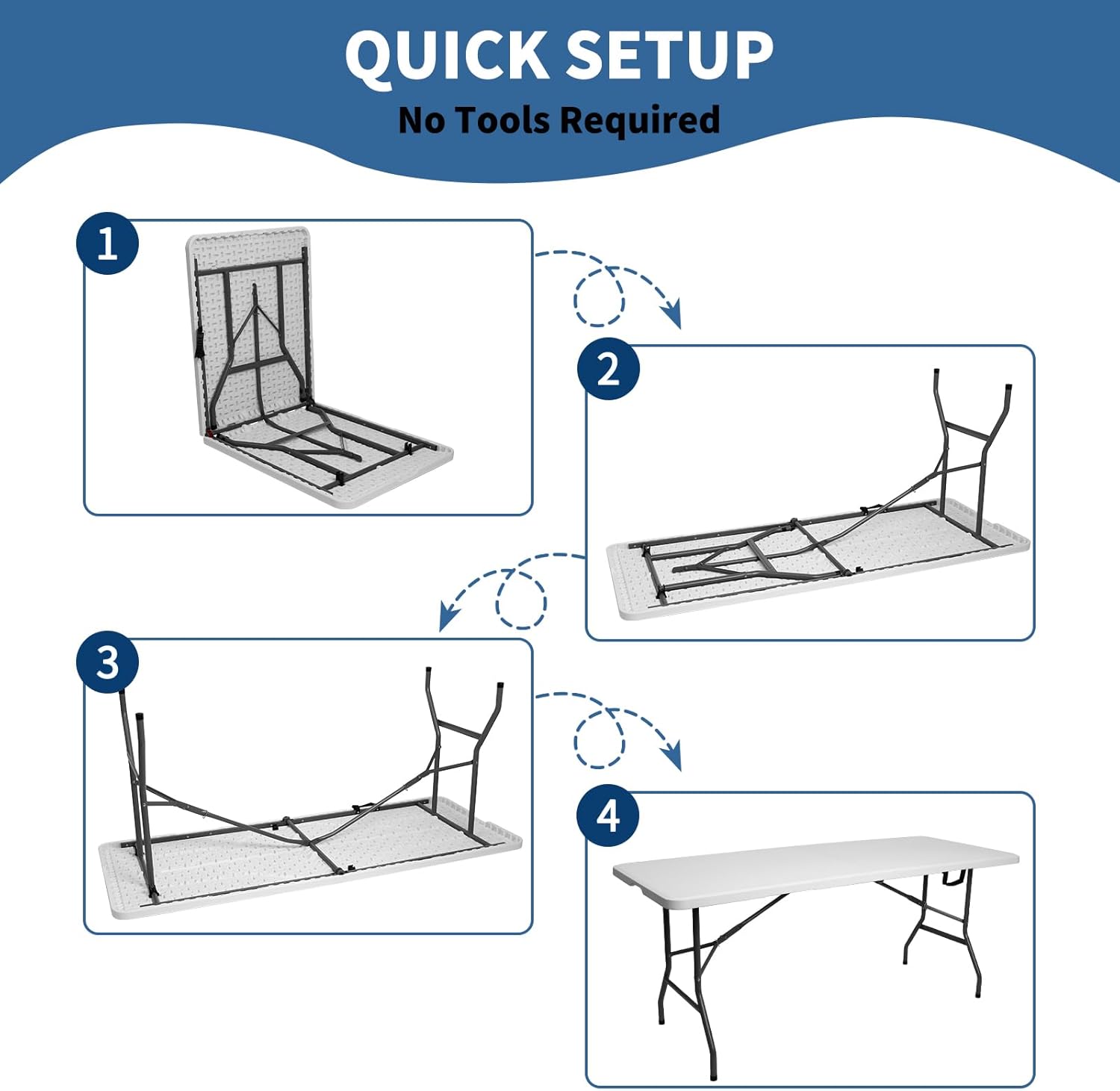 QUICK SETUP
No Tools Required

1

2

3

4