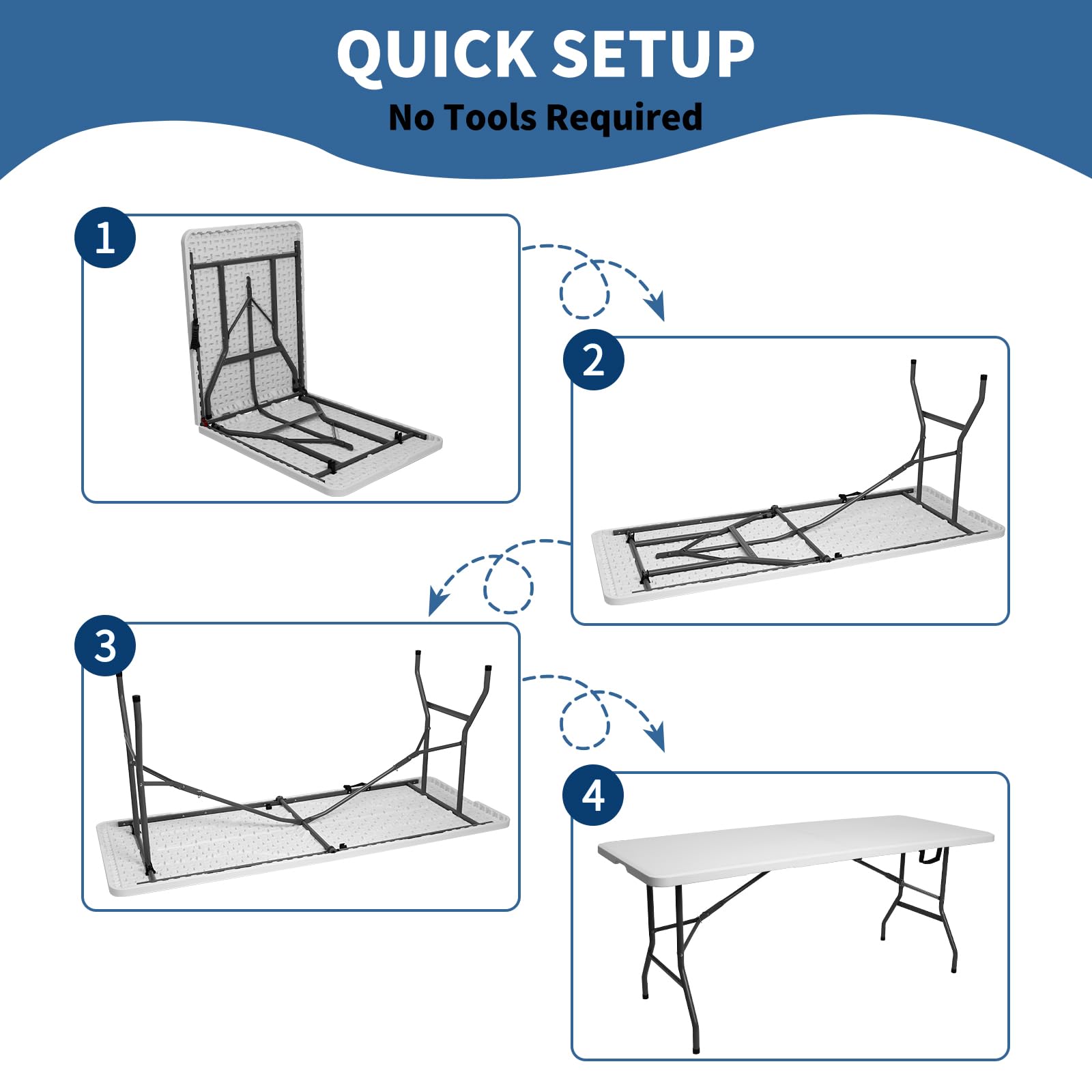 QUICK SETUP

No Tools Required

1

2

3

4