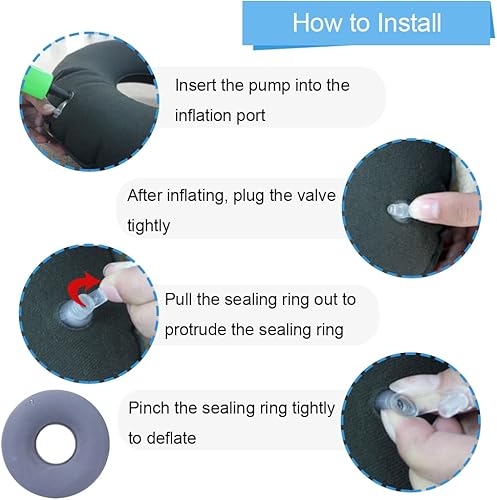 How to Install

Insert the pump into the inflation port

After inflating, plug the valve tightly

Pull the sealing ring out to protrude the sealing ring

Pinch the sealing ring tightly to deflate