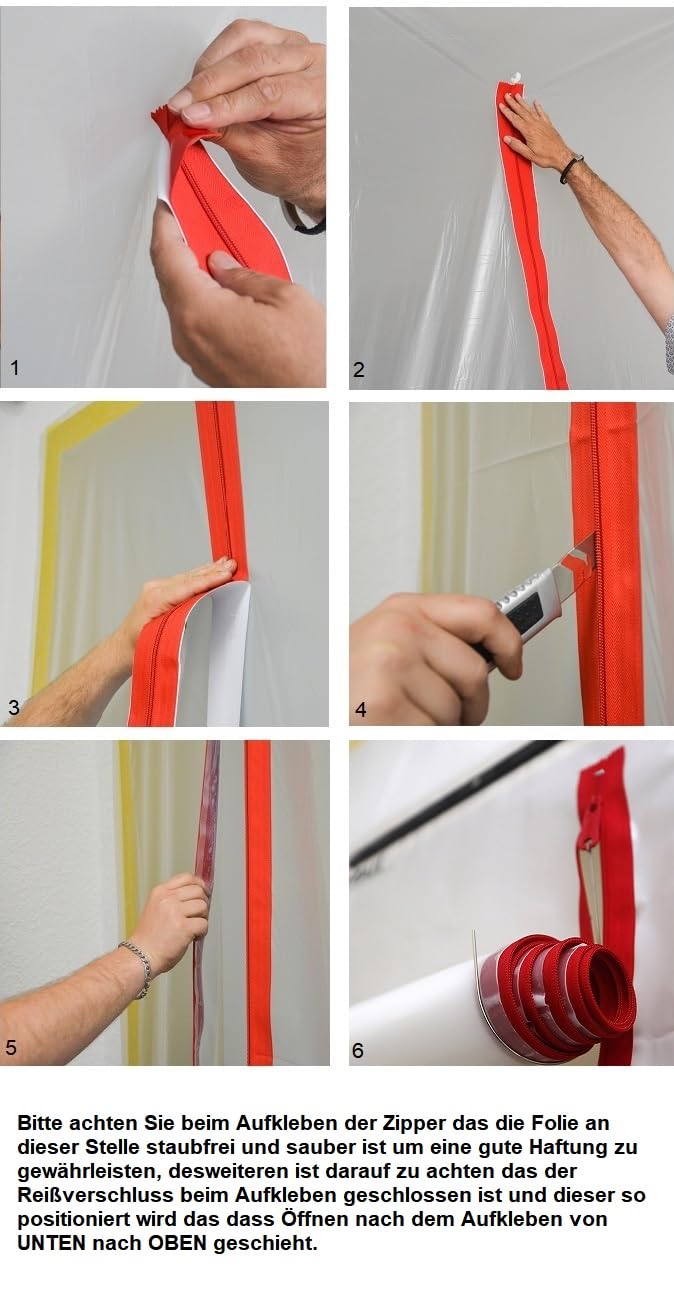 1

2

3

4

5

6

Bitte achten Sie beim Aufkleben der Zipper das die Folie an dieser Stelle staubfrei und sauber ist um eine gute Haftung zu gewährleisten, desweiteren ist darauf zu achten das der Reißverschluss beim Aufkleben geschlossen ist und dieser so positioniert wird das dass Öffnen nach dem Aufkleben von UNTEN nach OBEN geschieht.