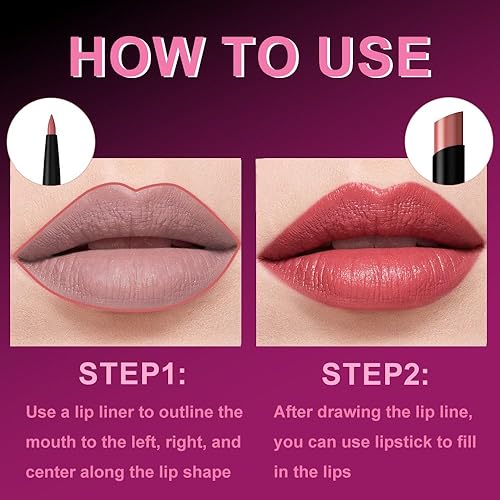 HOW TO USE

STEP1:

Use a lip liner to outline the mouth to the left, right, and center along the lip shape

STEP2:

After drawing the lip line, you can use lipstick to fill in the lips