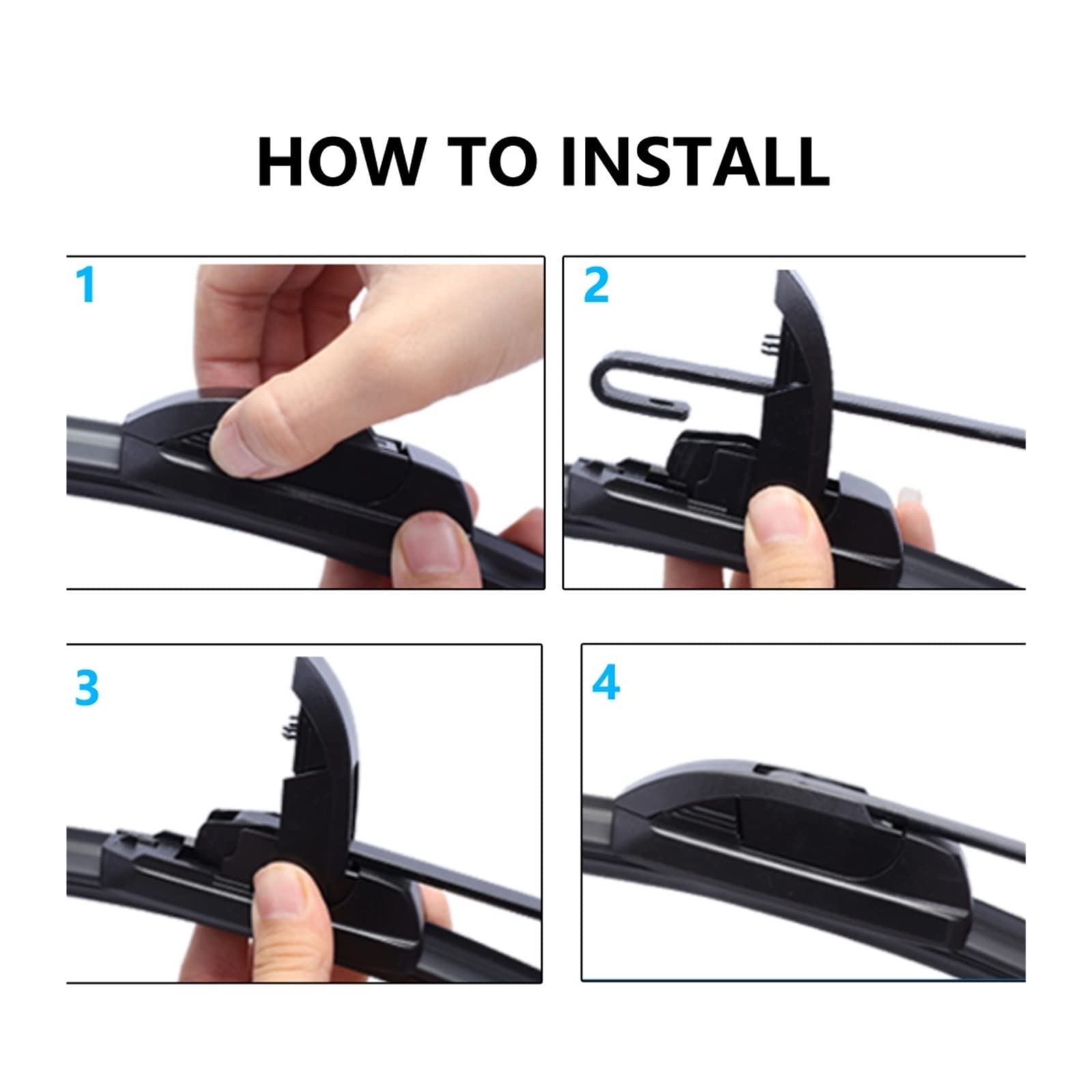 HOW TO INSTALL

1

2

3

4