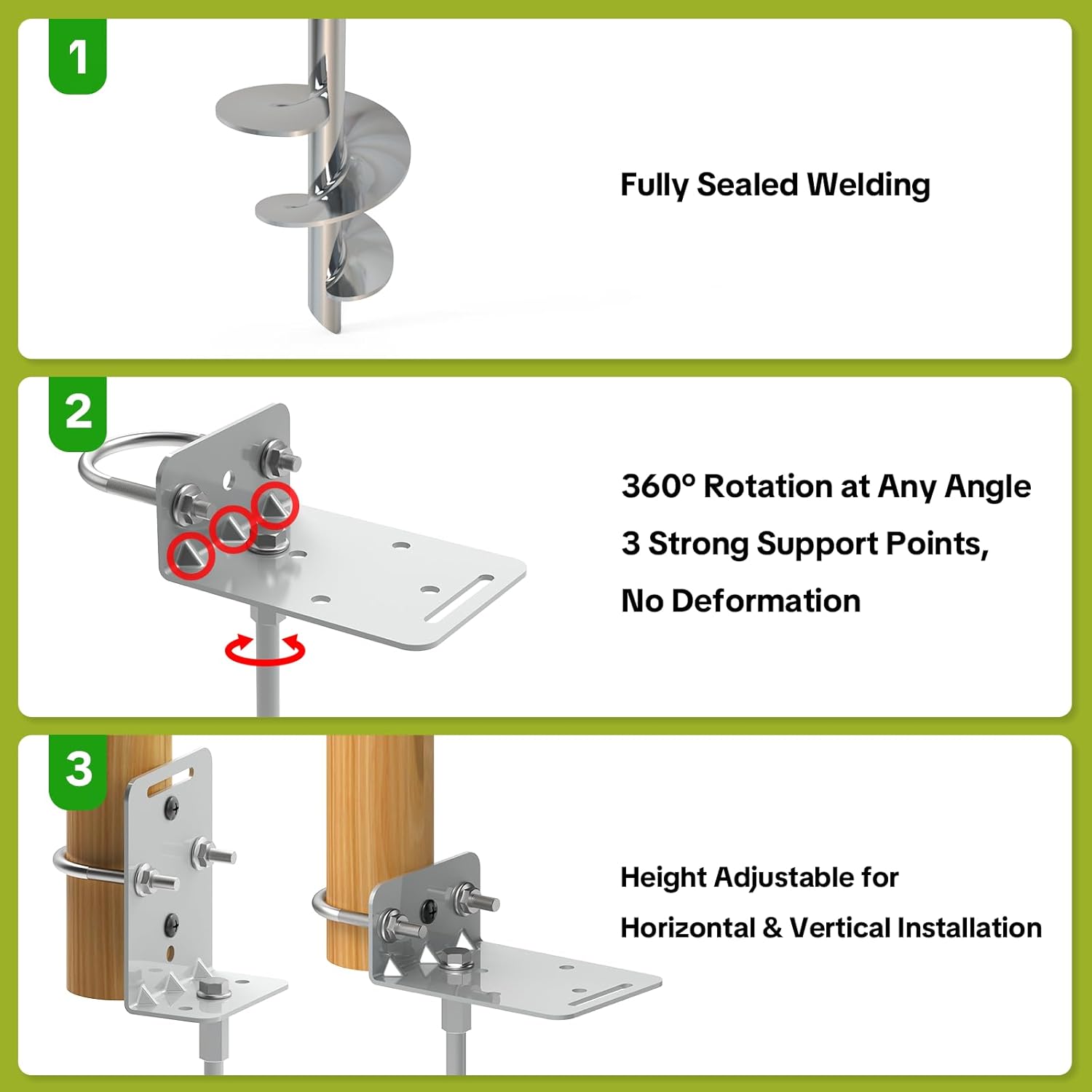 1

Fully Sealed Welding

2

360° Rotation at Any Angle

3 Strong Support Points, No Deformation

3

Height Adjustable for Horizontal & Vertical Installation