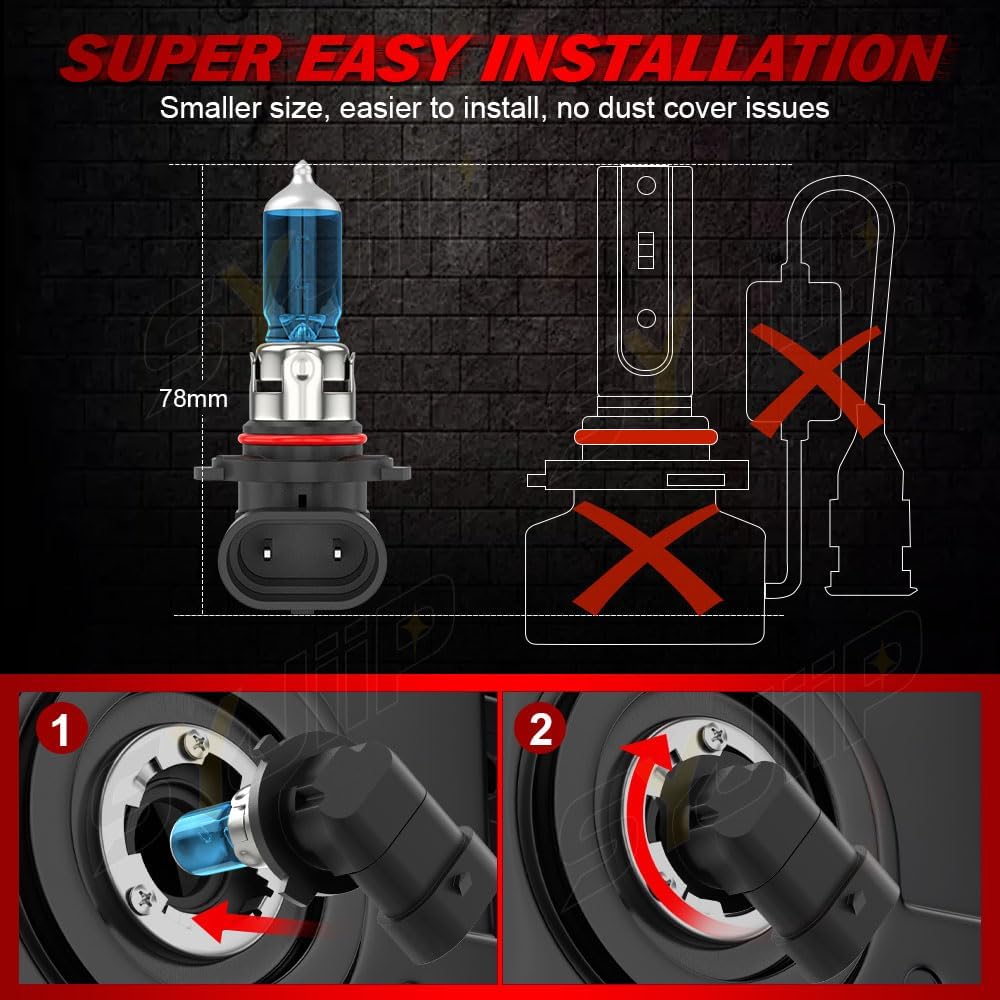 SUPER EASY INSTALLATION

Smaller size, easier to install, no dust cover issues

78mm

1

2