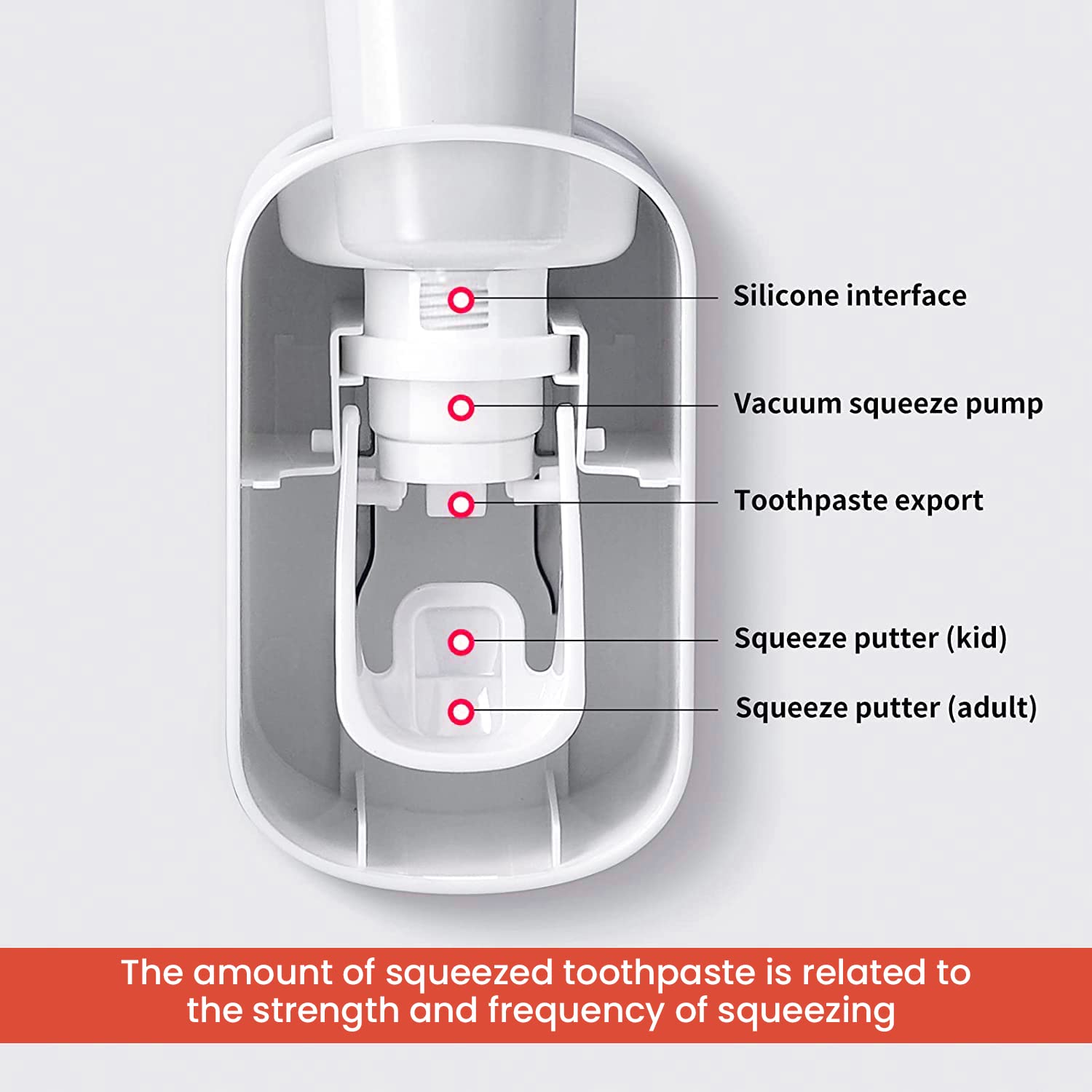 Silicone interface

Vacuum squeeze pump

Toothpaste export

Squeeze putter (kid)

Squeeze putter (adult)

The amount of squeezed toothpaste is related to the strength and frequency of squeezing