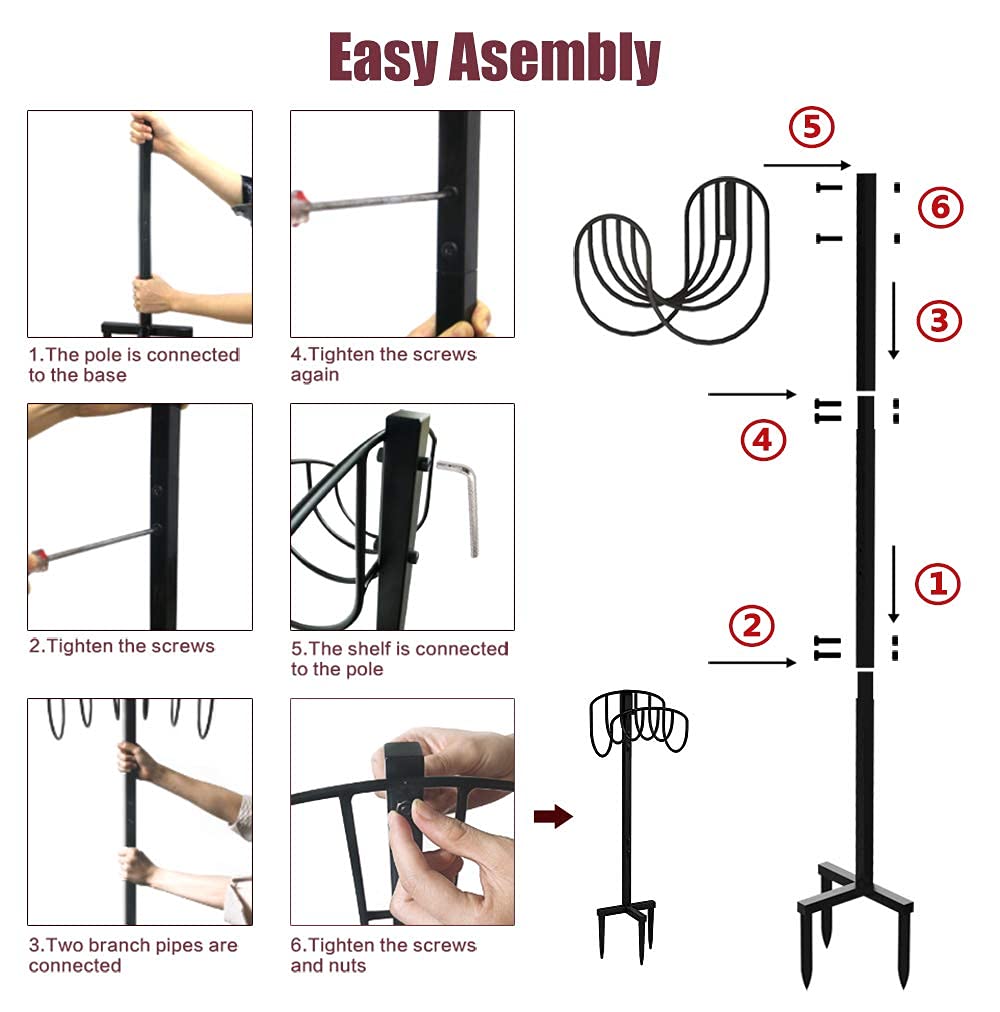 Easy Asembly

1.The pole is connected to the base

4.Tighten the screws again

2.Tighten the screws

5.The shelf is connected to the pole

3.Two branch pipes are connected

6.Tighten the screws and nuts

5
6
3
4
1
2