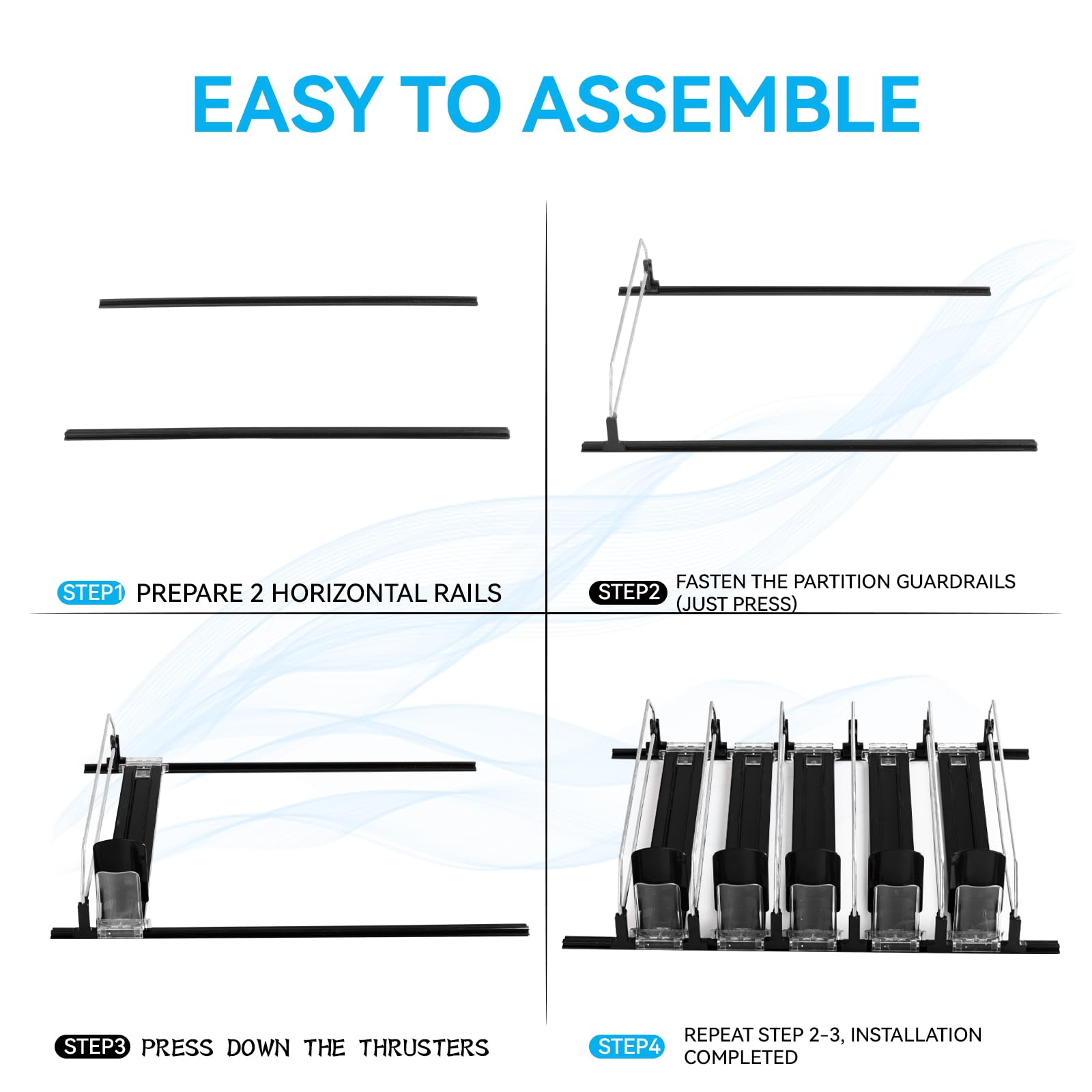 EASY TO ASSEMBLE

STEP1 PREPARE 2 HORIZONTAL RAILS

STEP2 FASTEN THE PARTITION GUARDRAILS (JUST PRESS)

STEP3 PRESS DOWN THE THRUSTERS

STEP4 REPEAT STEP 2-3, INSTALLATION COMPLETED