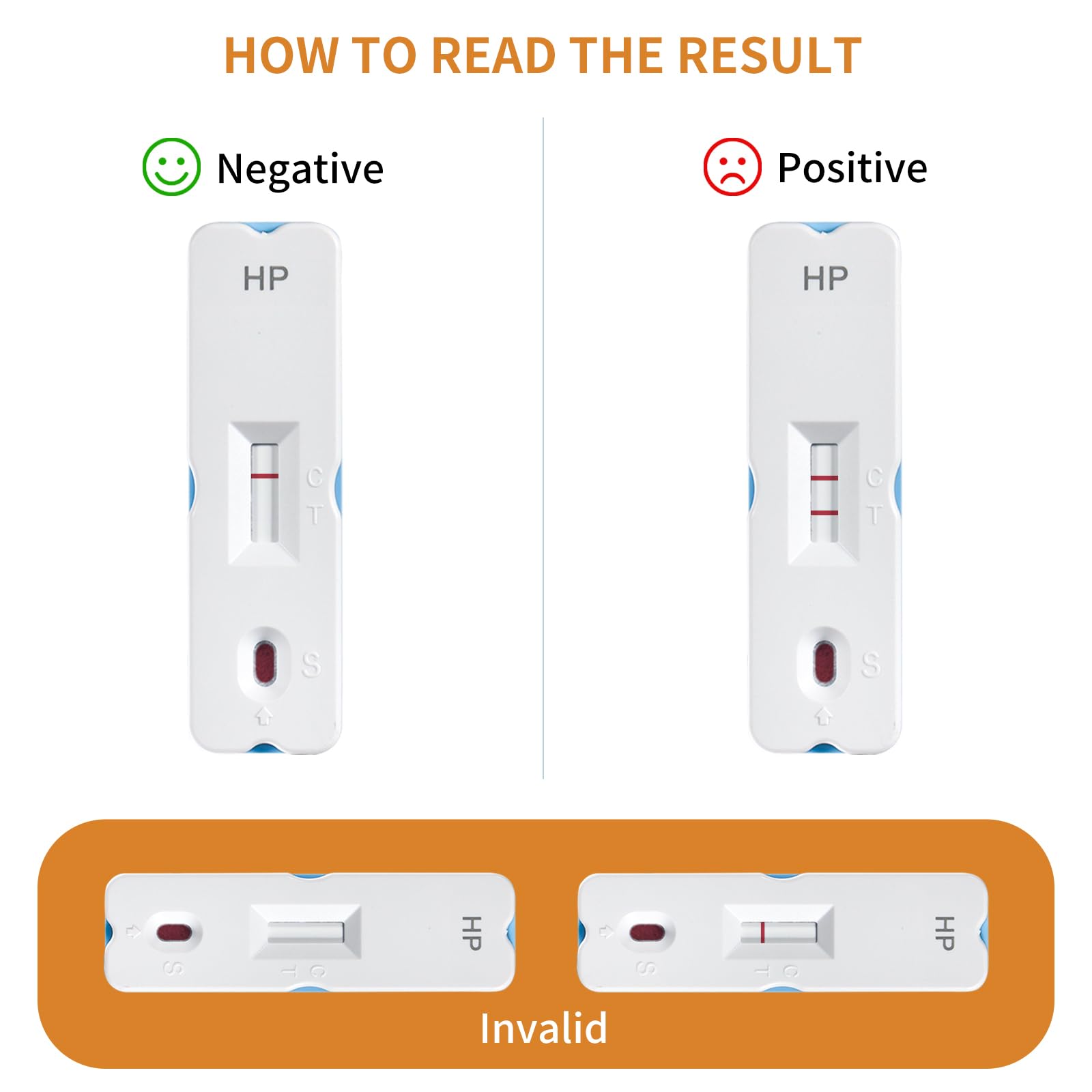 HOW TO READ THE RESULT

Negative

HP

C
T

S

Positive

HP

C
T

S

HP
C T
S

HP
C T
S

Invalid