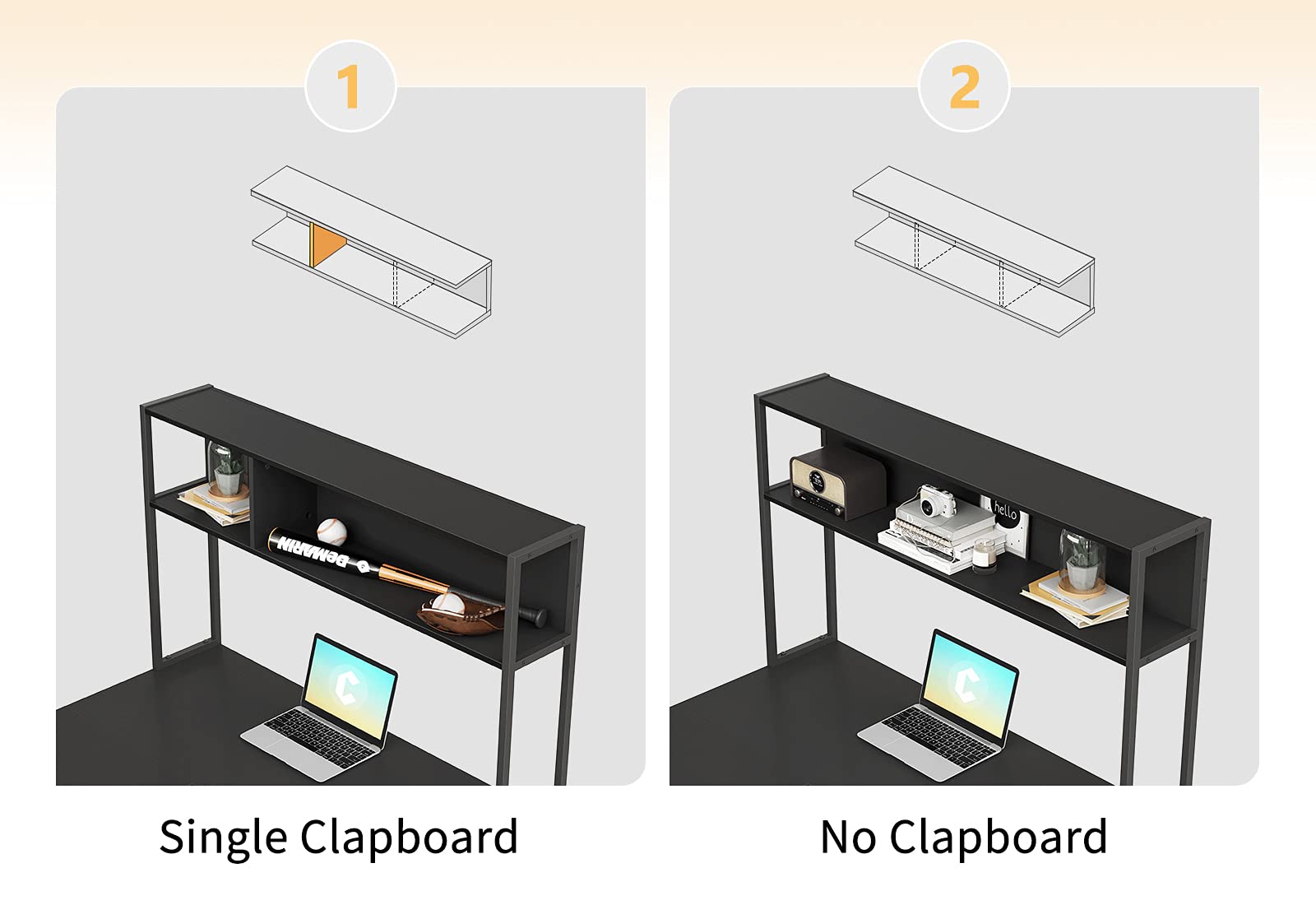 1

DEMARINI

Single Clapboard

2

hello

No Clapboard