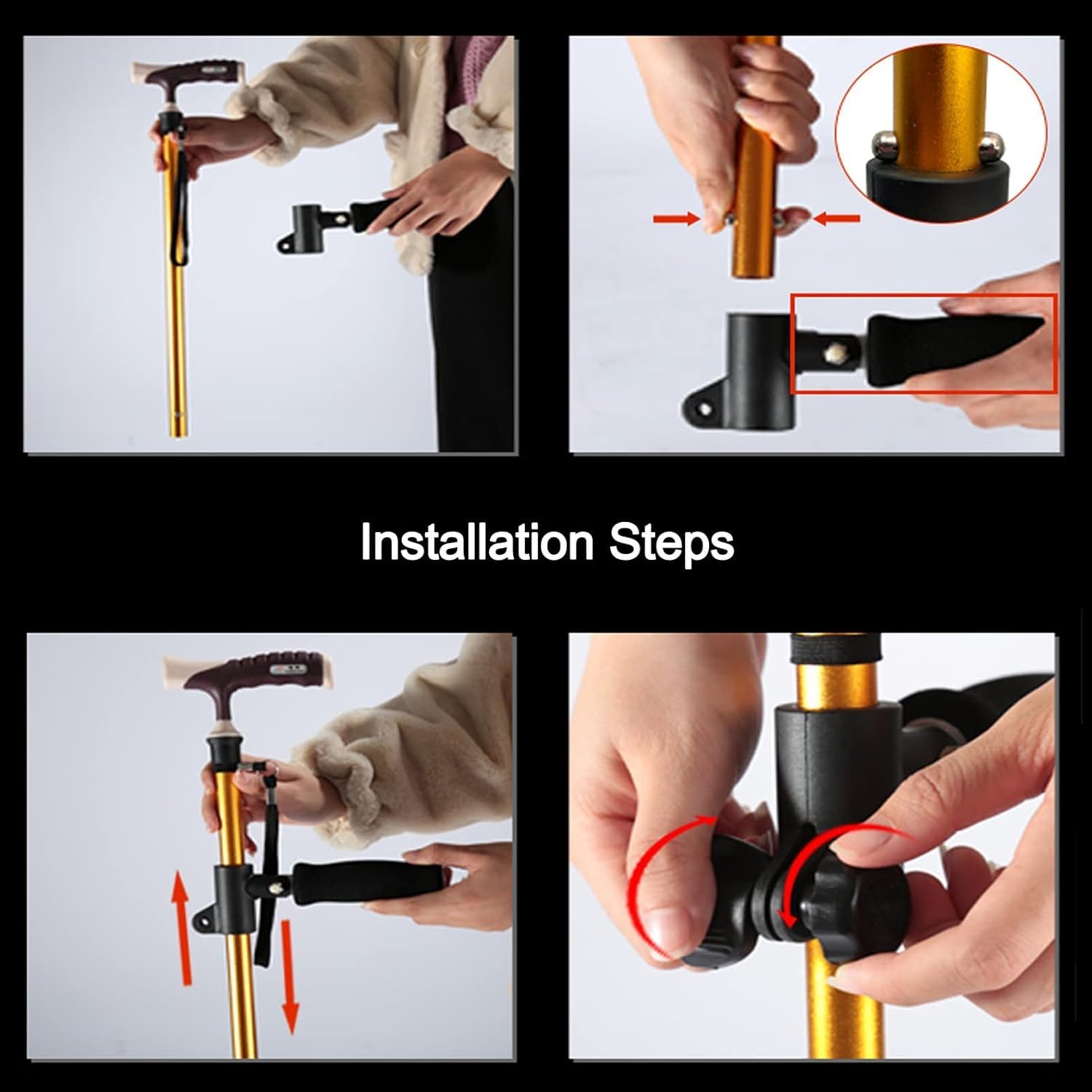 Installation Steps