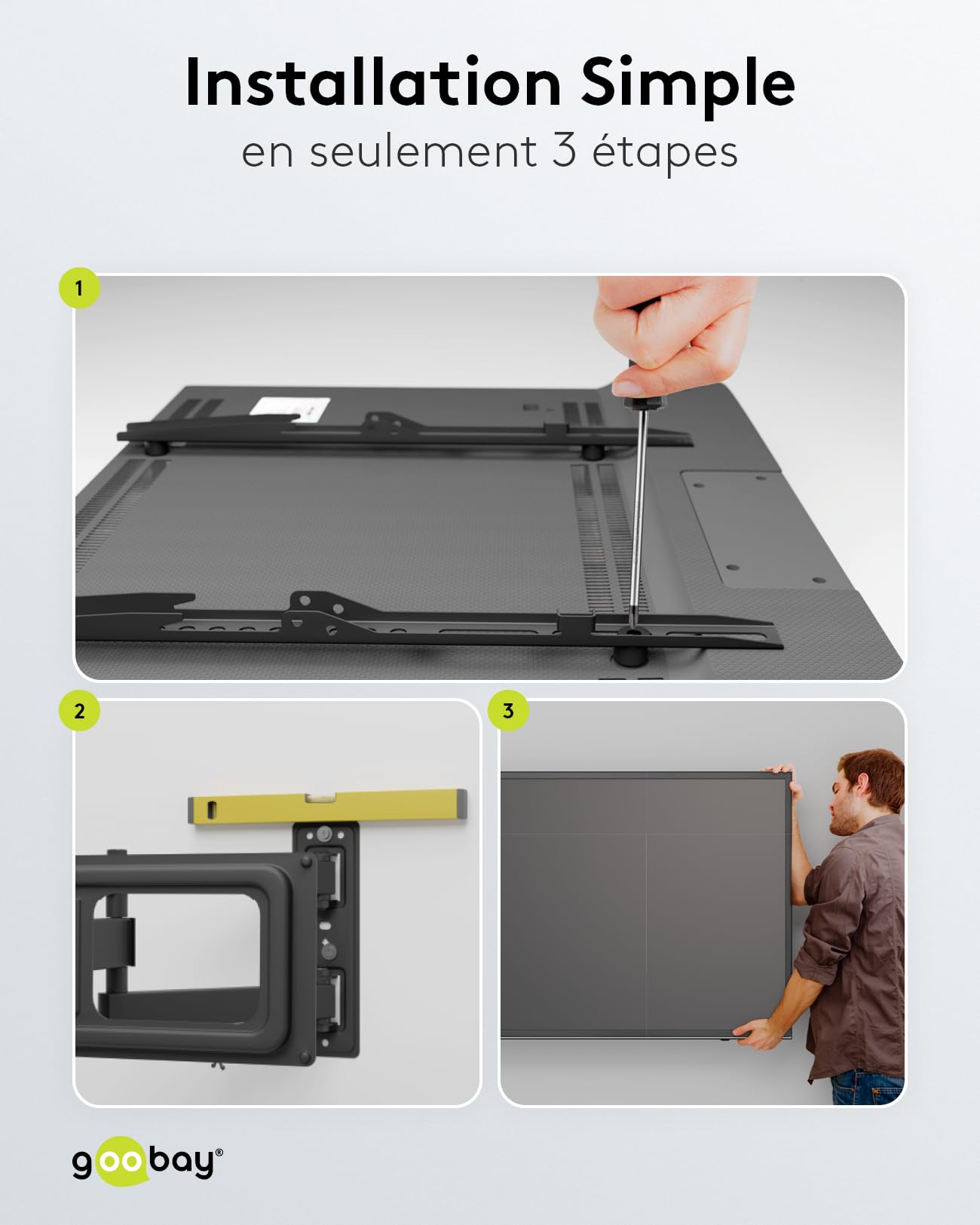 Installation Simple
en seulement 3 étapes

1

2

3

goobay®