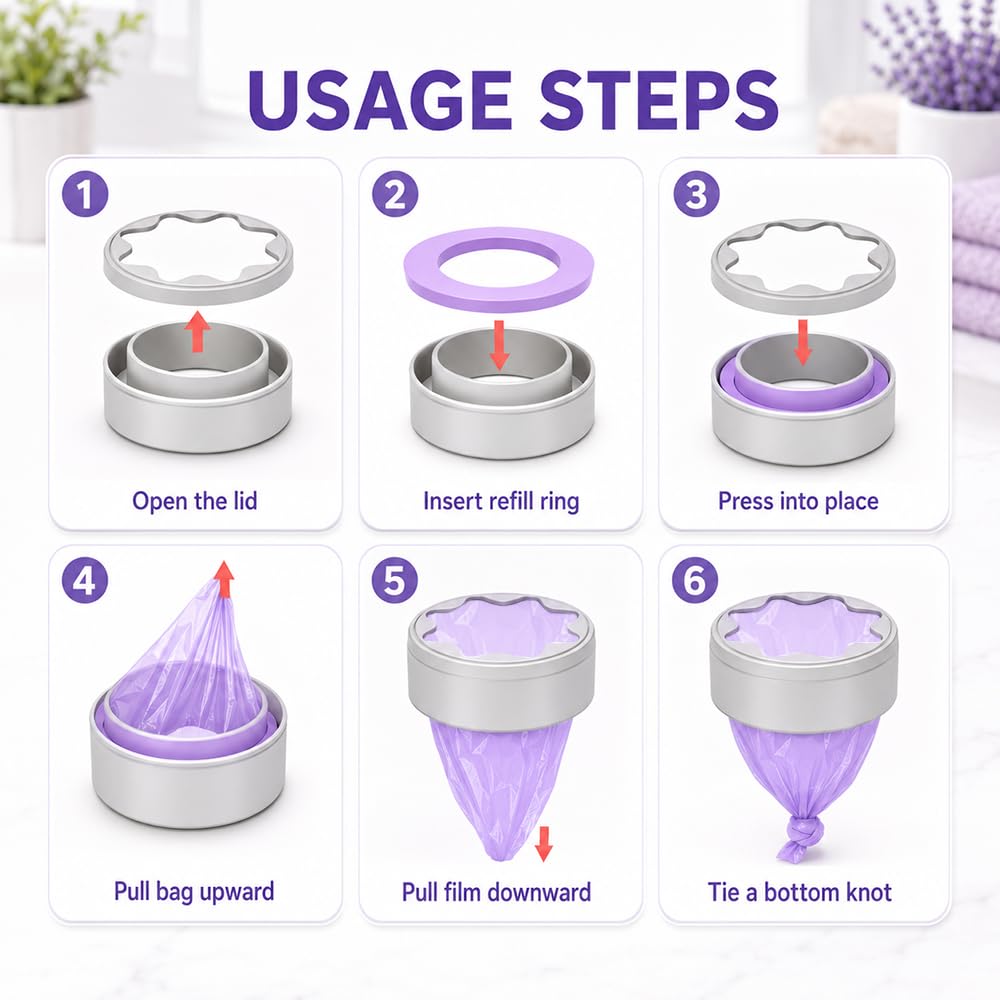 USAGE STEPS

1
Open the lid

2
Insert refill ring

3
Press into place

4
Pull bag upward

5
Pull film downward

6
Tie a bottom knot