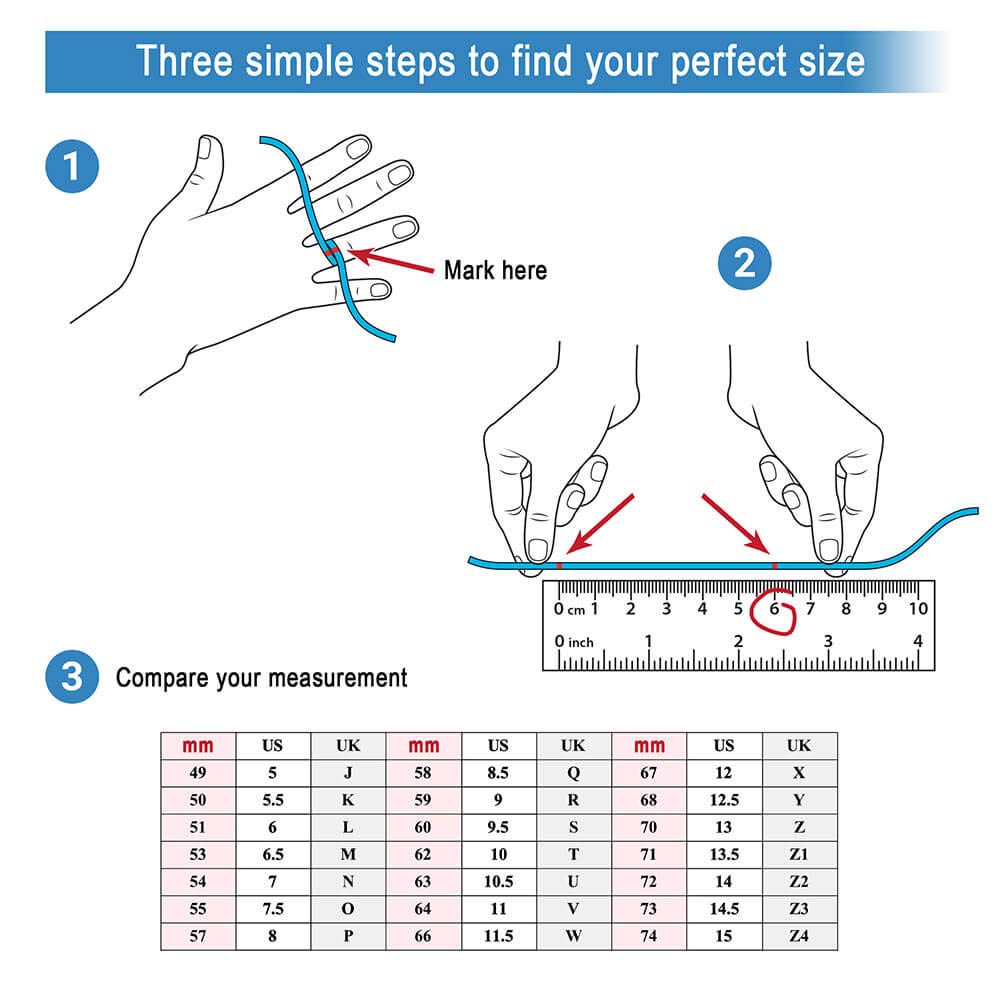 Three simple steps to find your perfect size

1

Mark here

2

0 cm 1 2 3 4 5 6 7 8 9 10
0 inch 1 2 3 4

3 Compare your measurement

| mm | US | UK | mm | US | UK | mm | US | UK |
|---|---|---|---|---|---|---|---|---|
| 49 | 5 | J | 58 | 8.5 | Q | 67 | 12 | X |
| 50 | 5.5 | K | 59 | 9 | R | 68 | 12.5 | Y |
| 51 | 6 | L | 60 | 9.5 | S | 70 | 13 | Z |
| 53 | 6.5 | M | 62 | 10 | T | 71 | 13.5 | Z1 |
| 54 | 7 | N | 63 | 10.5 | U | 72 | 14 | Z2 |
| 55 | 7.5 | O | 64 | 11 | V | 73 | 14.5 | Z3 |
| 57 | 8 | P | 66 | 11.5 | W | 74 | 15 | Z4 |