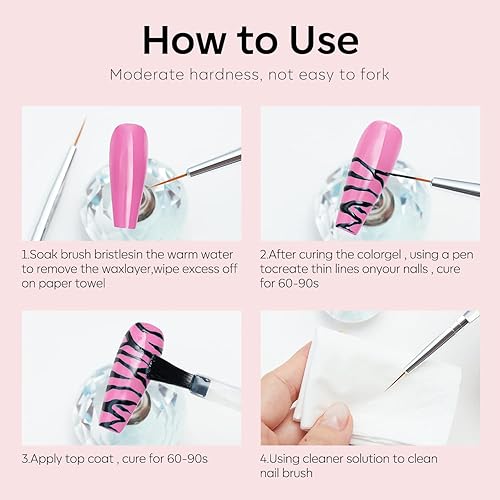 How to Use

Moderate hardness, not easy to fork

1.Soak brush bristlesin the warm water to remove the waxlayer,wipe excess off on paper towel

2.After curing the colorgel , using a pen tocreate thin lines onyour nalls , cure for 60-90s

3.Apply top coat , cure for 60-90s

4.Using cleaner solution to clean nail brush