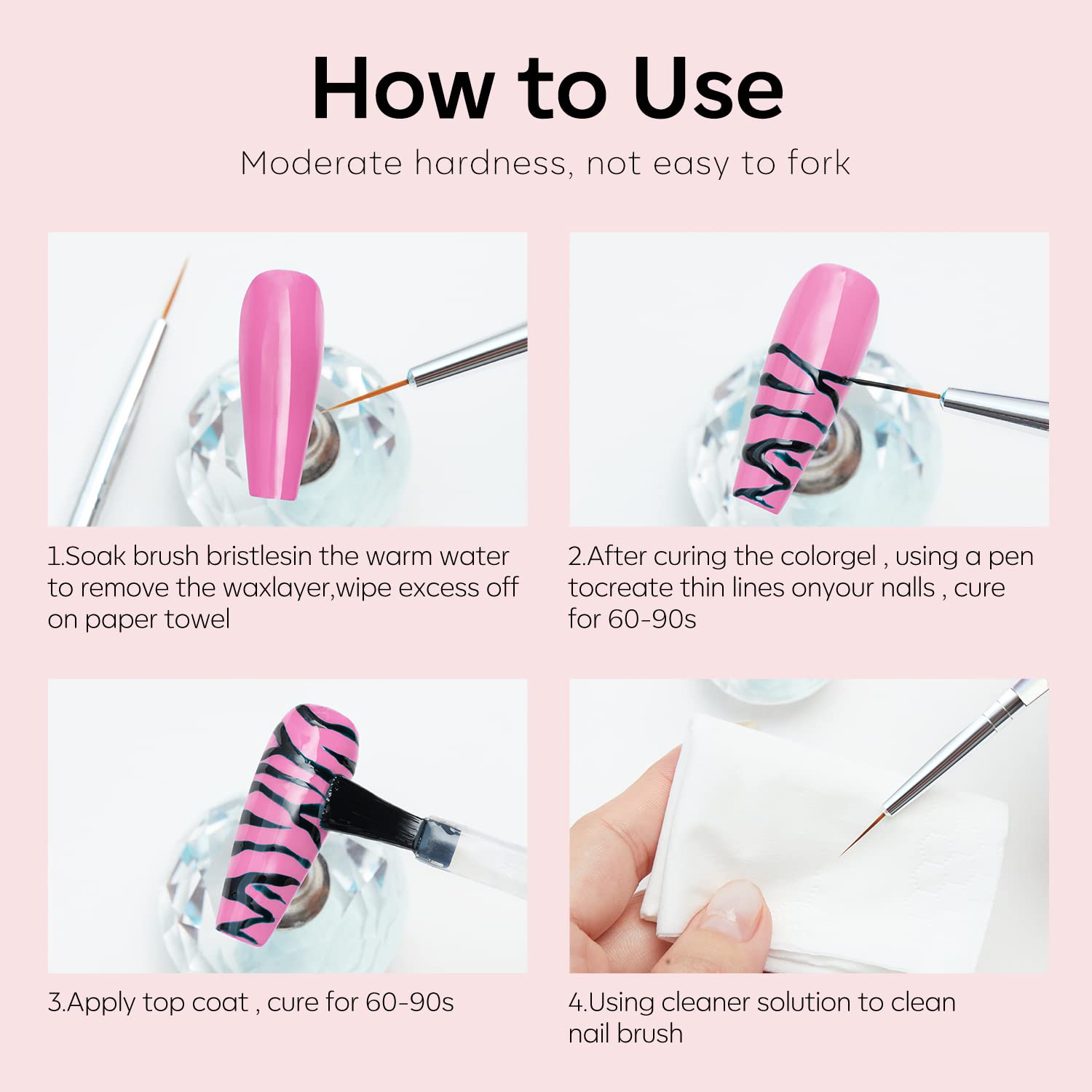 How to Use

Moderate hardness, not easy to fork

1.Soak brush bristlesin the warm water to remove the waxlayer,wipe excess off on paper towel

2.After curing the colorgel , using a pen tocreate thin lines onyour nalls , cure for 60-90s

3.Apply top coat , cure for 60-90s

4.Using cleaner solution to clean nail brush