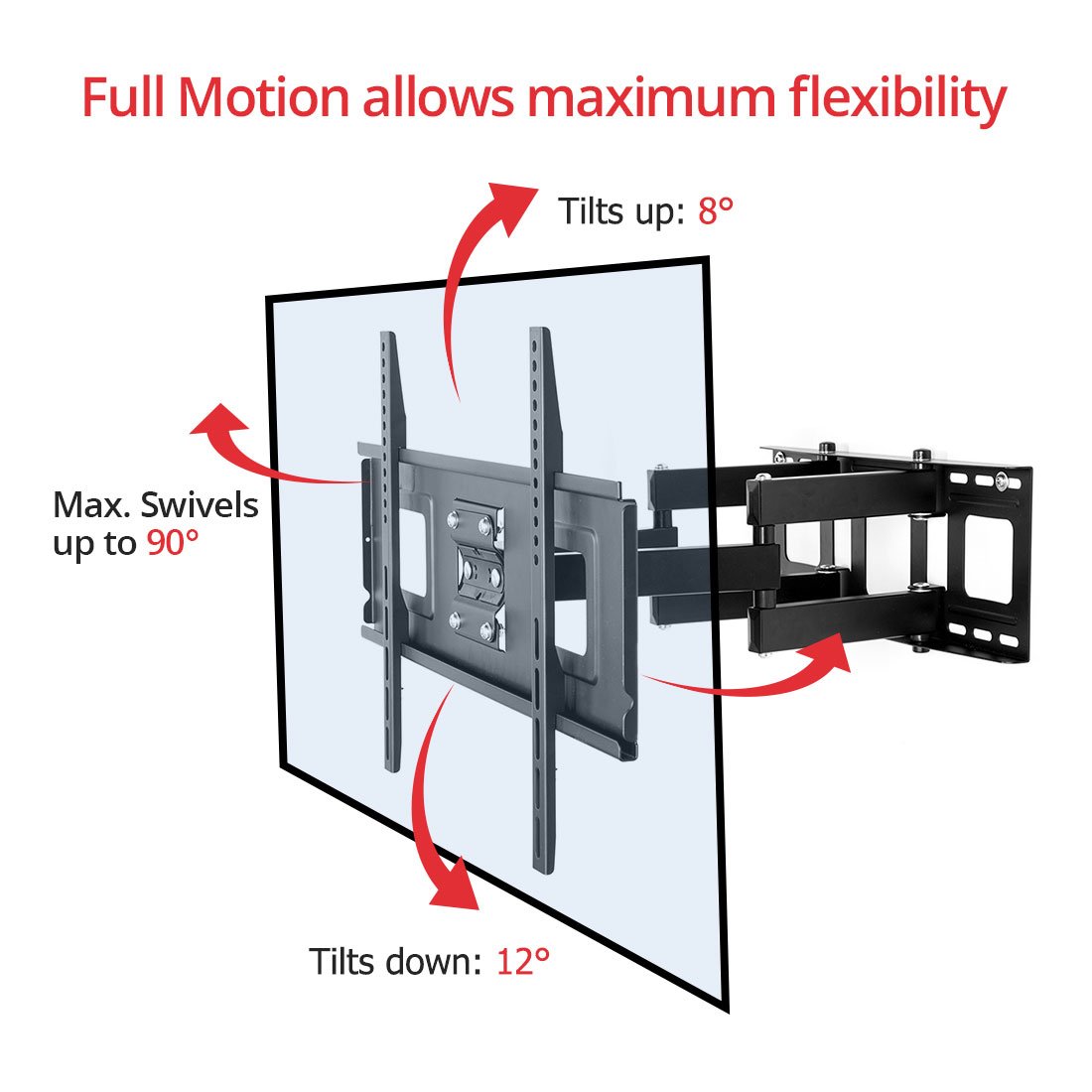 Full Motion allows maximum flexibility

Tilts up: 8°

Max. Swivels up to 90°

Tilts down: 12°