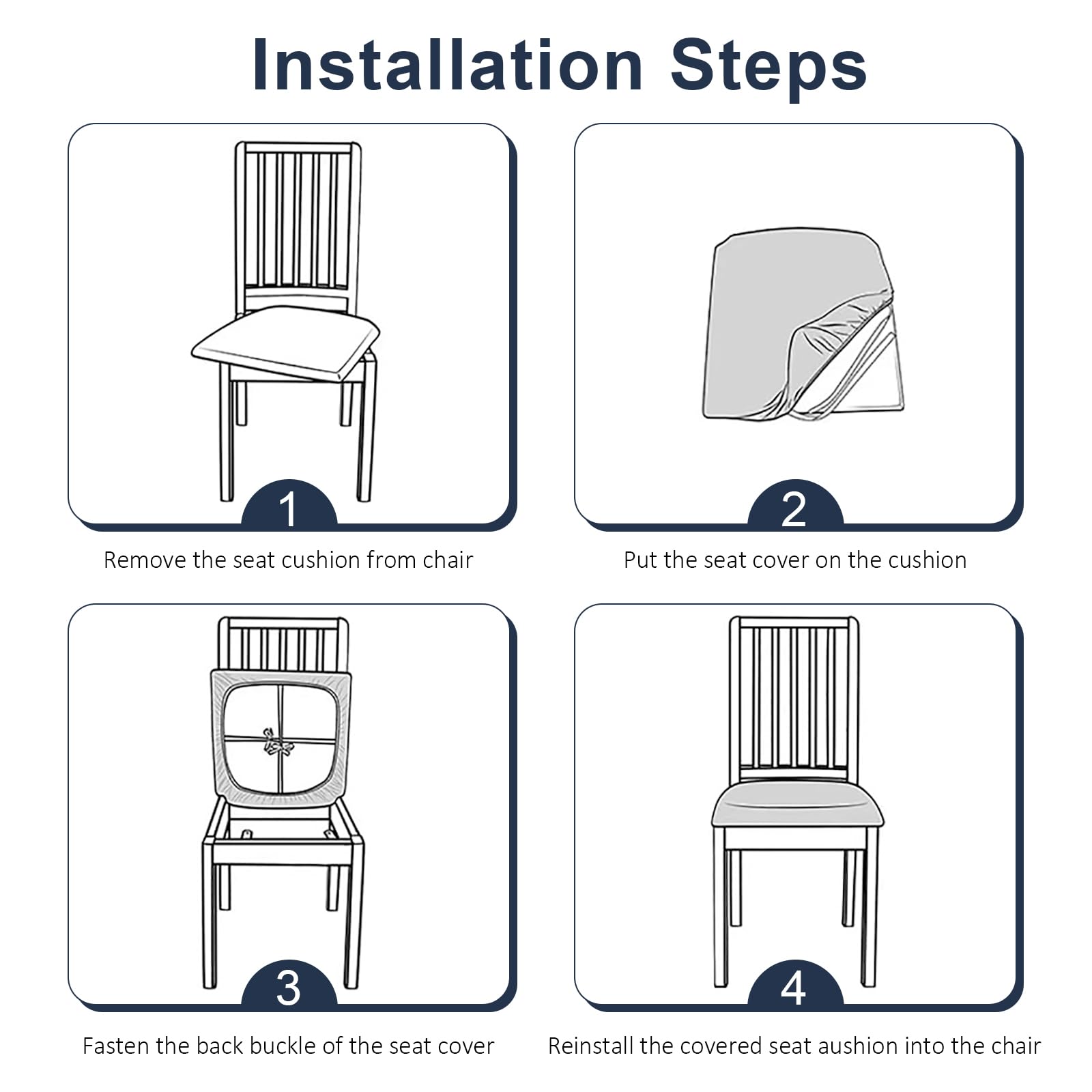 Installation Steps

1

Remove the seat cushion from chair

2

Put the seat cover on the cushion

3

Fasten the back buckle of the seat cover

4

Reinstall the covered seat aushion into the chair