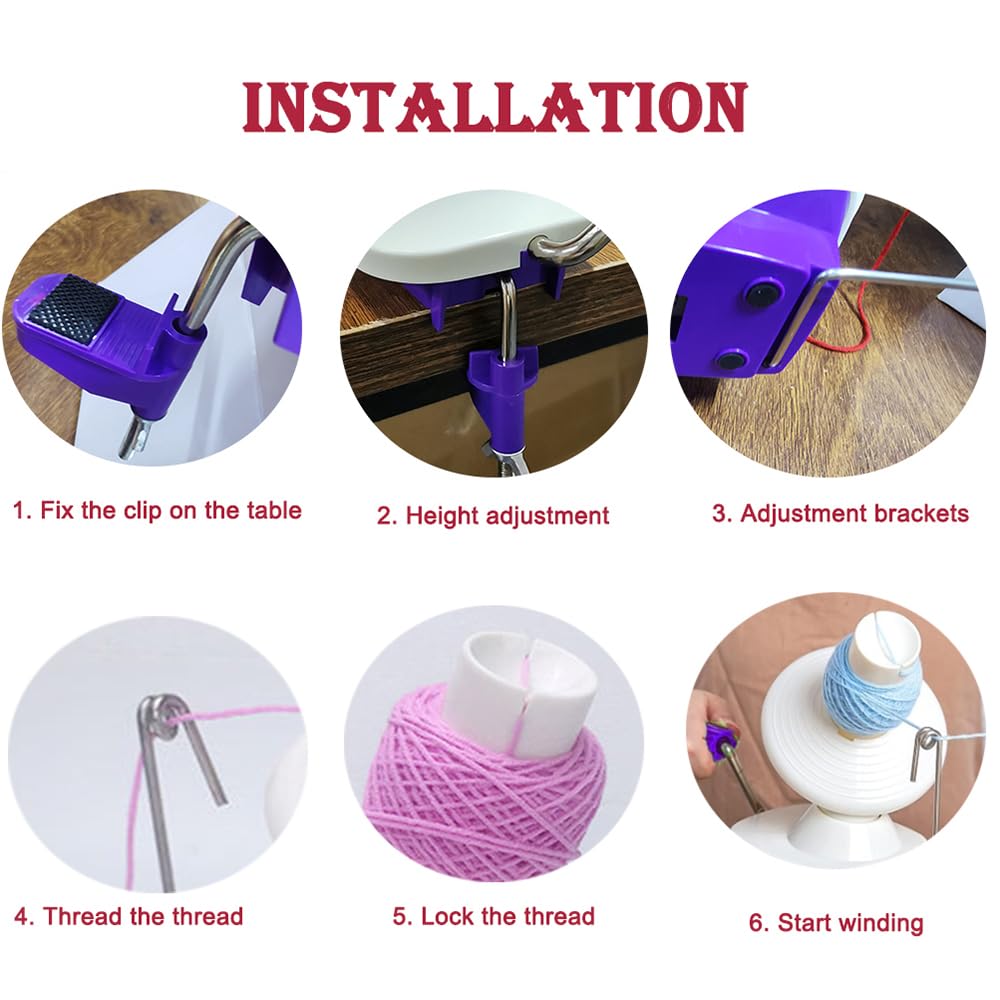 INSTALLATION

1. Fix the clip on the table

2. Height adjustment

3. Adjustment brackets

4. Thread the thread

5. Lock the thread

6. Start winding