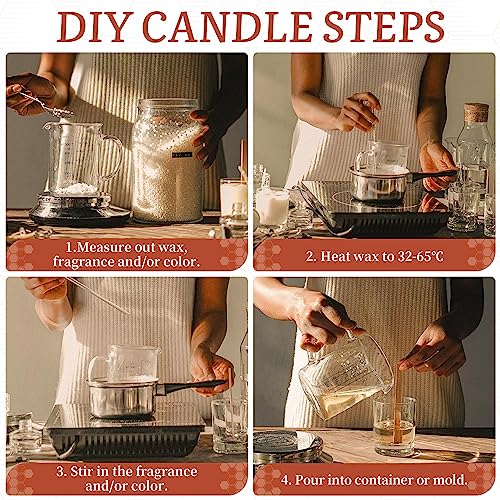 DIY CANDLE STEPS

1.Measure out wax, fragrance and/or color.

2. Heat wax to 32-65℃

3. Stir in the fragrance and/or color.

4. Pour into container or mold.