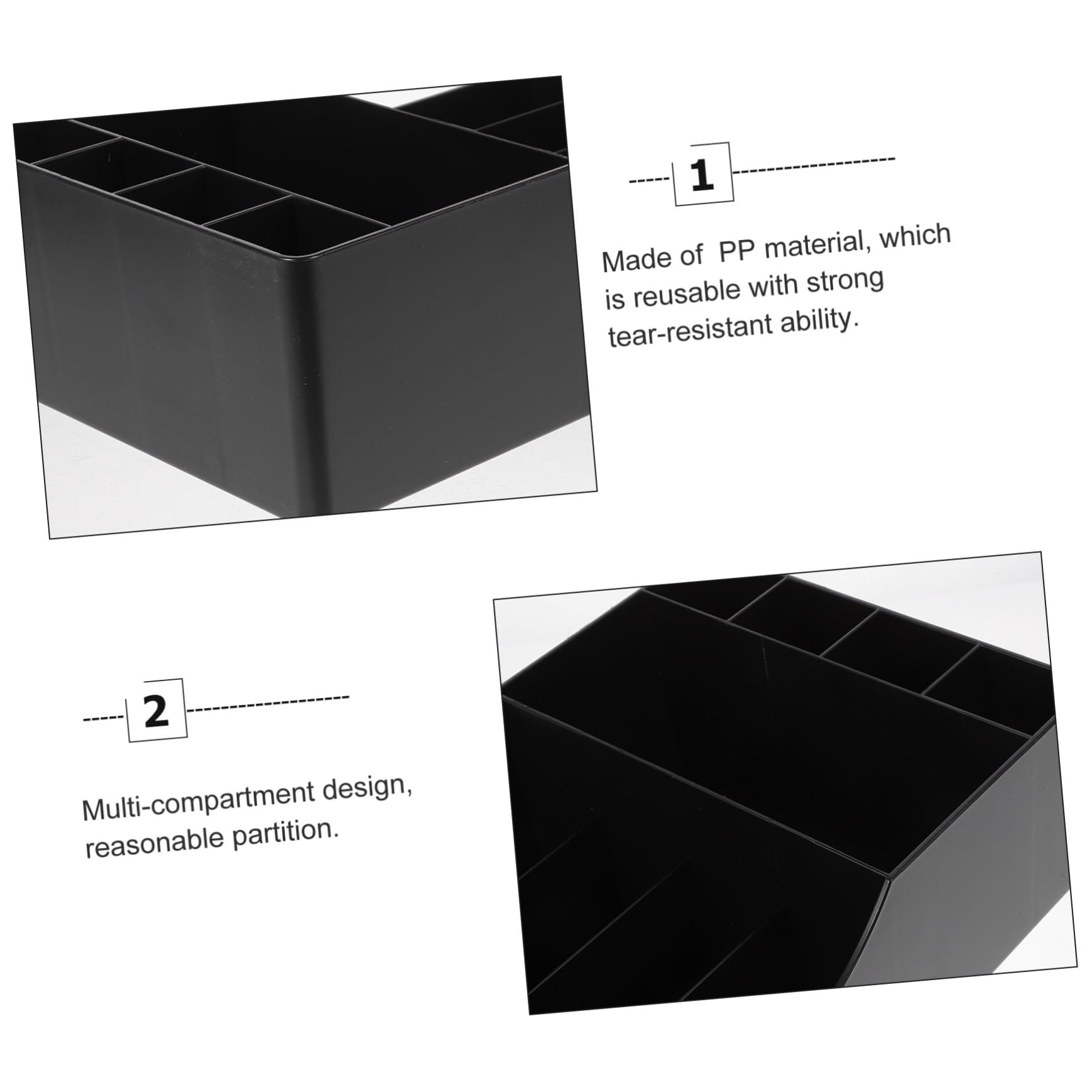 1

Made of PP material, which is reusable with strong tear-resistant ability.

2

Multi-compartment design, reasonable partition.