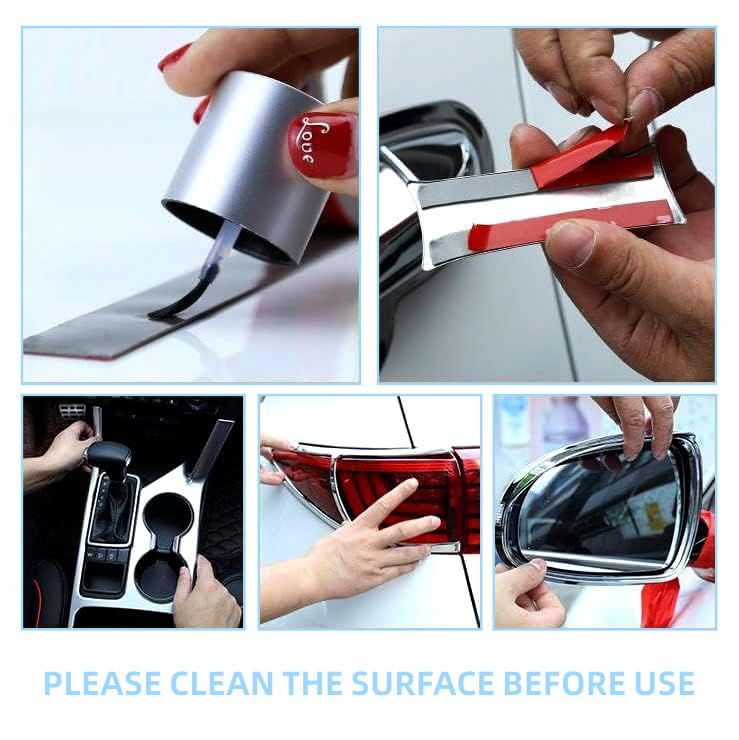 Love

PLEASE CLEAN THE SURFACE BEFORE USE