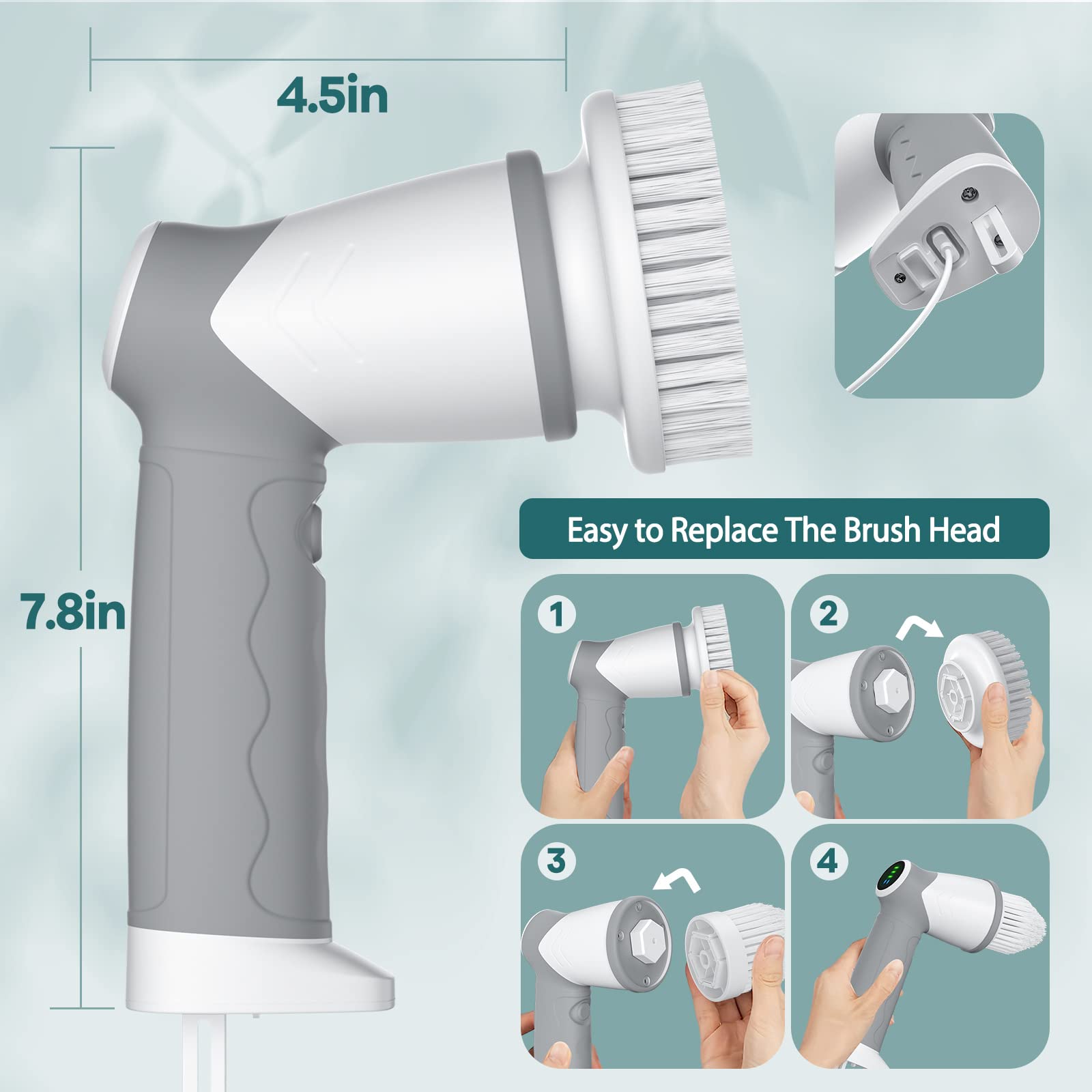 4.5in

7.8in

Easy to Replace The Brush Head

1

2

3

4