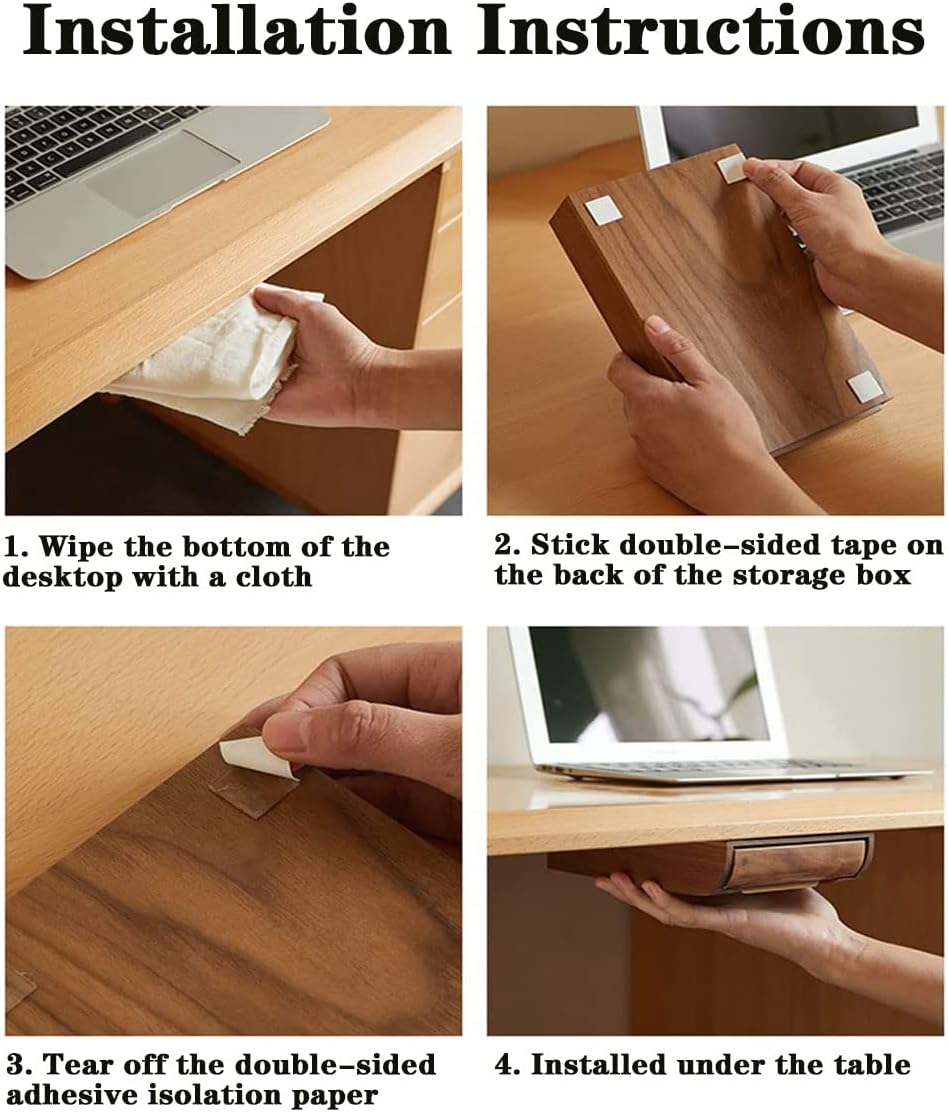 Installation Instructions

1. Wipe the bottom of the desktop with a cloth

2. Stick double-sided tape on the back of the storage box

3. Tear off the double-sided adhesive isolation paper

4. Installed under the table