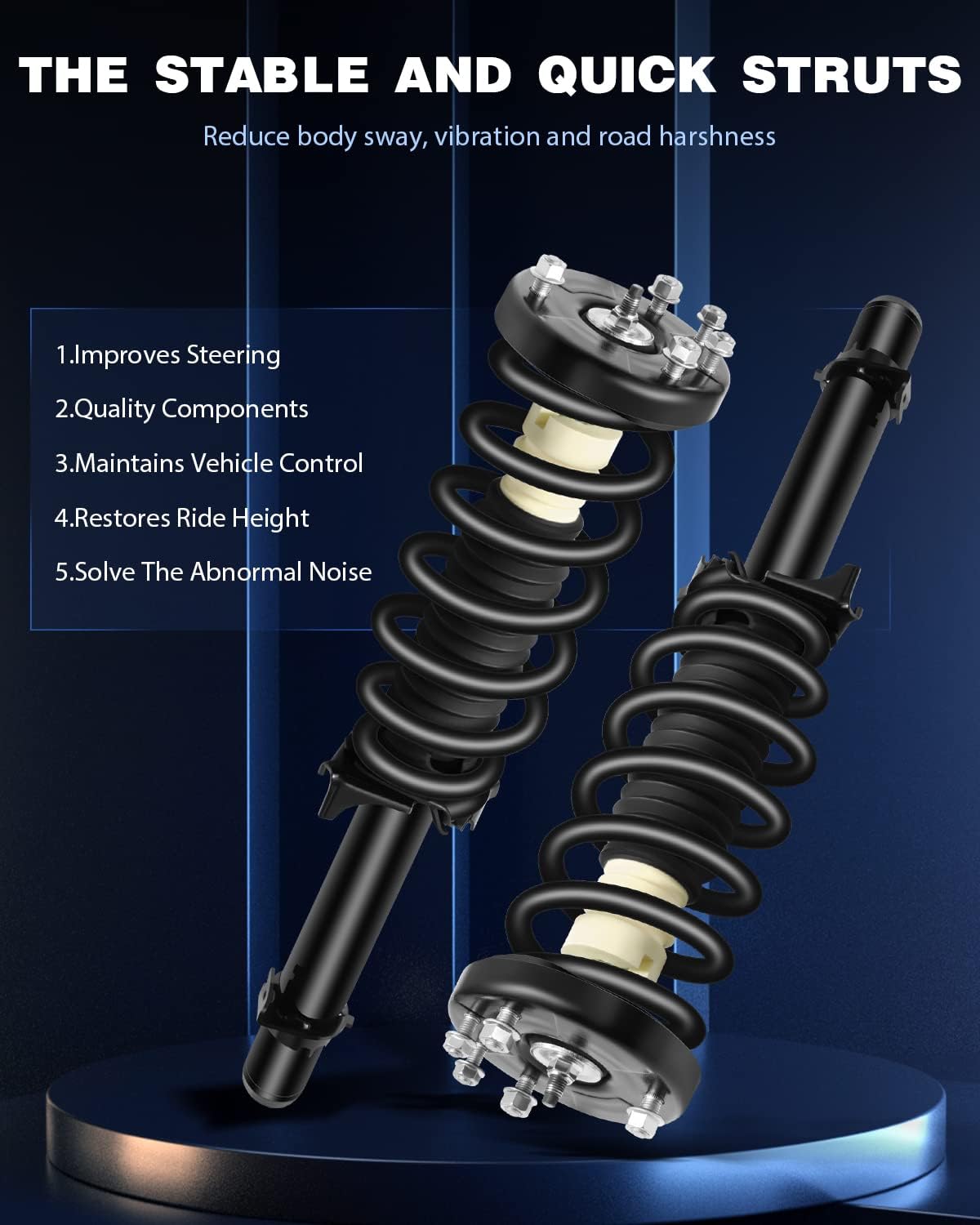 THE STABLE AND QUICK STRUTS

Reduce body sway, vibration and road harshness

1.Improves Steering

2.Quality Components

3.Maintains Vehicle Control

4.Restores Ride Height

5.Solve The Abnormal Noise