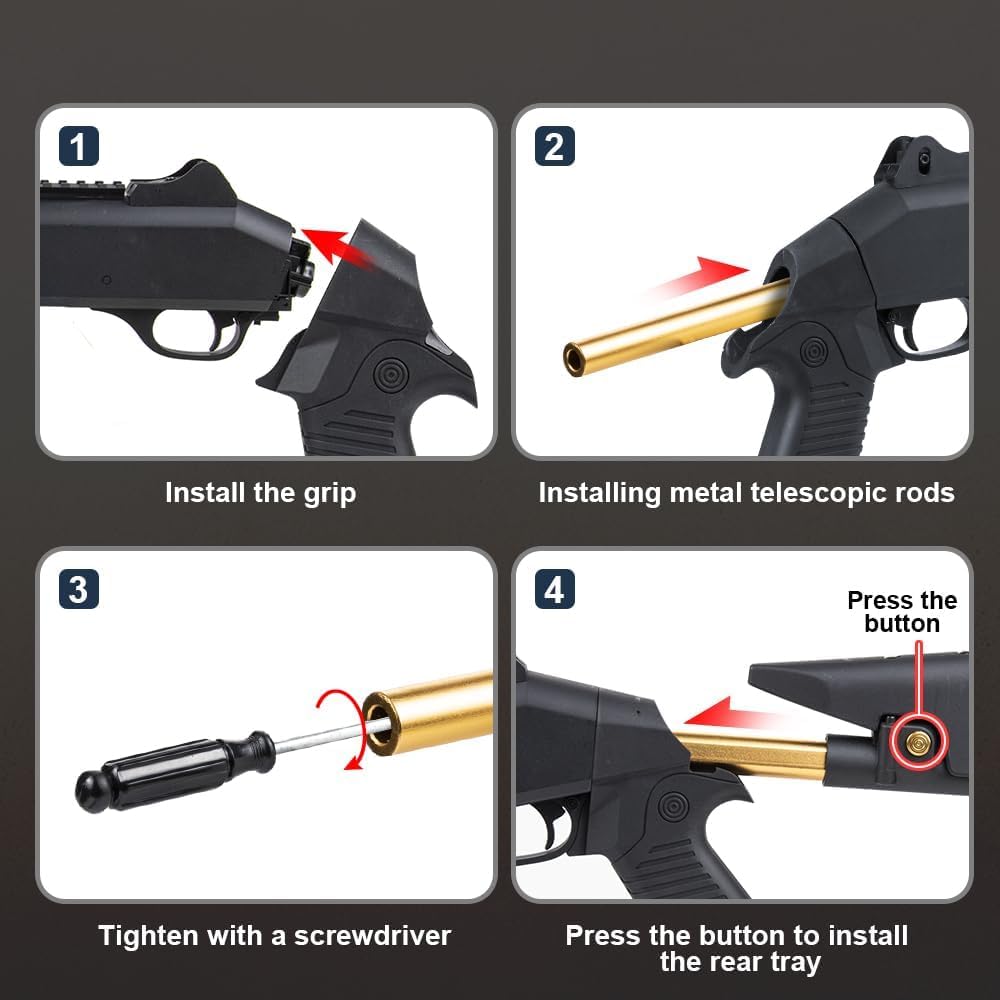 1

Install the grip

2

Installing metal telescopic rods

3

Tighten with a screwdriver

4

Press the button

Press the button to install the rear tray