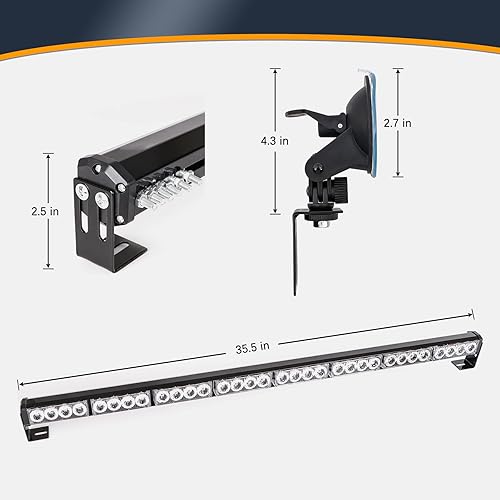 2.5 in

4.3 in

2.7 in

35.5 in