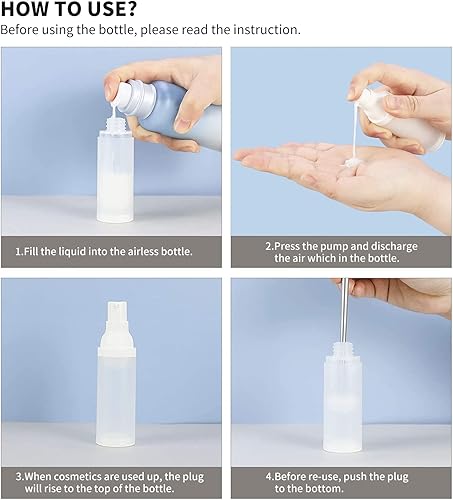 HOW TO USE?
Before using the bottle, please read the instruction.

1.Fill the liquid into the airless bottle.

2.Press the pump and discharge the air which in the bottle.

3.When cosmetics are used up, the plug will rise to the top of the bottle.

4.Before re-use, push the plug to the bottom.