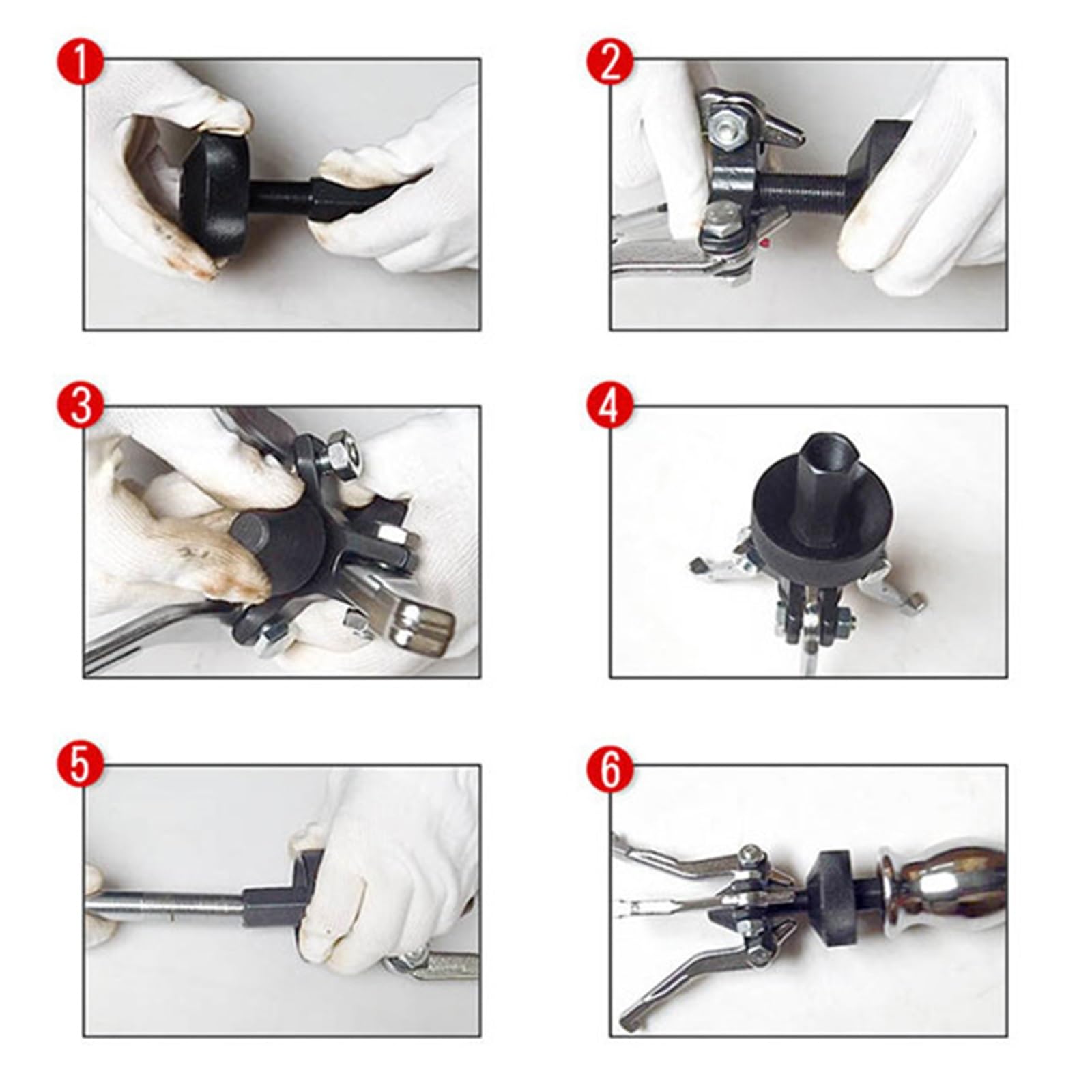 1

2

3

4

5

6