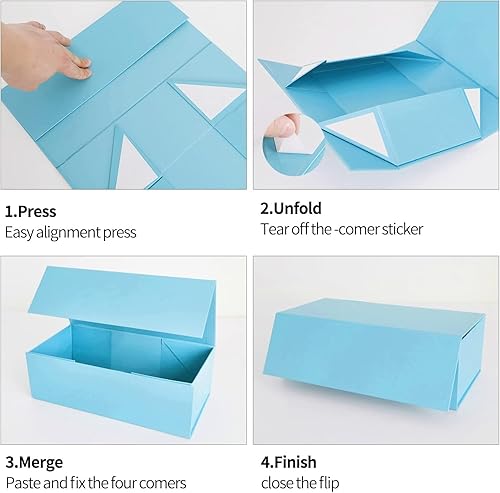 1.Press
Easy alignment press

2.Unfold
Tear off the -comer sticker

3.Merge
Paste and fix the four comers

4.Finish
close the flip