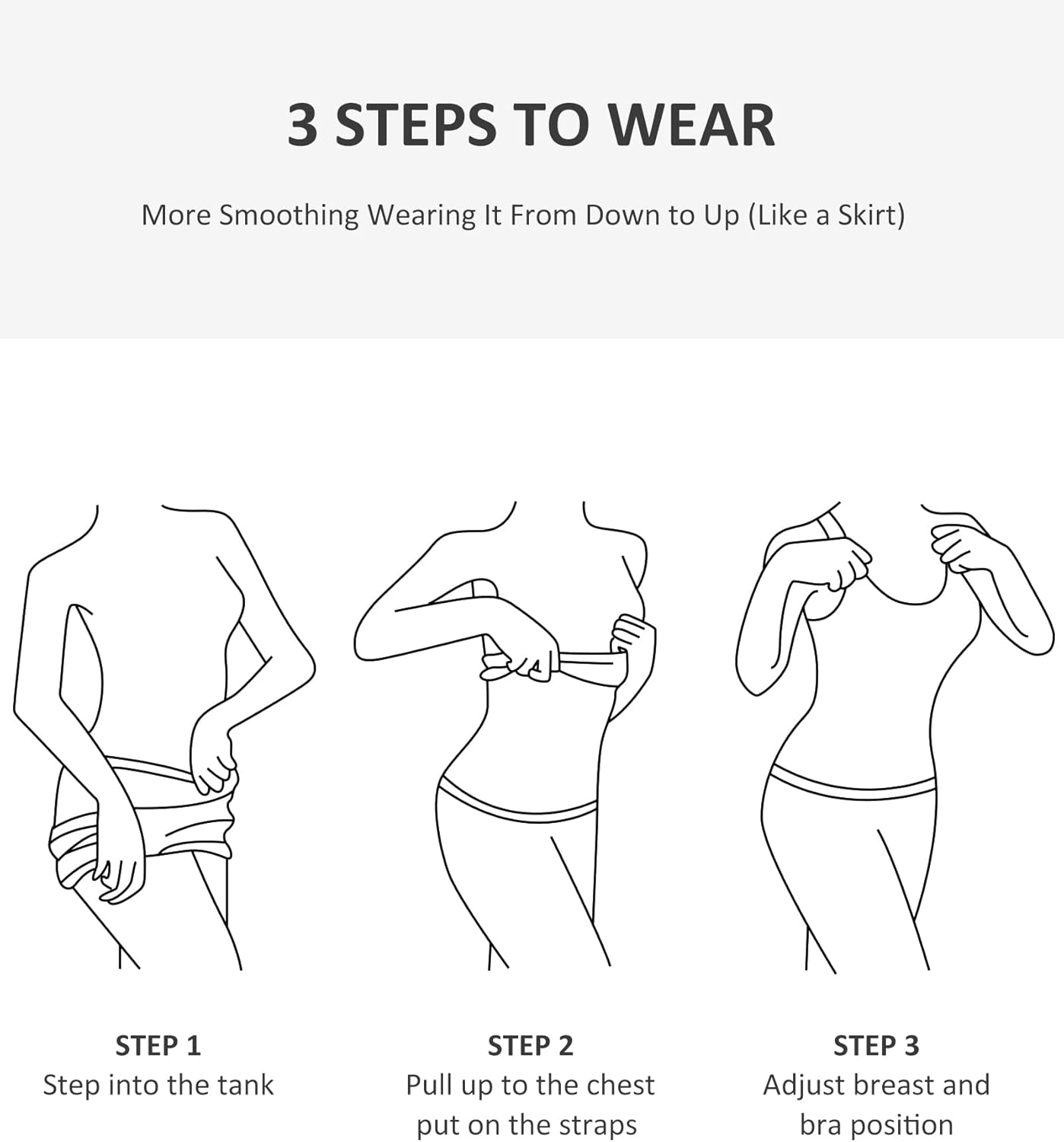 3 STEPS TO WEAR

More Smoothing Wearing It From Down to Up (Like a Skirt)

STEP 1
Step into the tank

STEP 2
Pull up to the chest put on the straps

STEP 3
Adjust breast and bra position