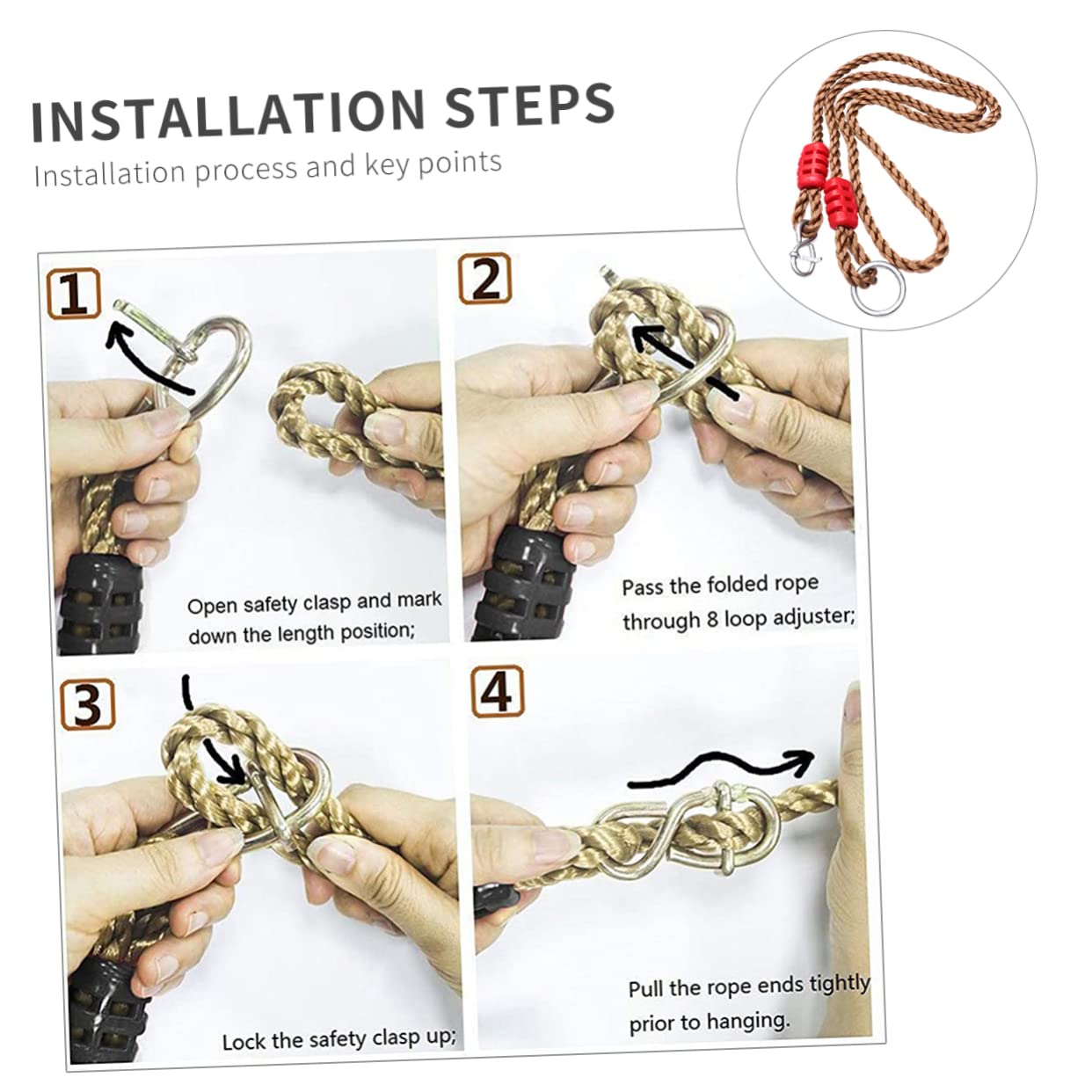 INSTALLATION STEPS
Installation process and key points

1
Open safety clasp and mark down the length position;

2
Pass the folded rope through 8 loop adjuster;

3
Lock the safety clasp up;

4
Pull the rope ends tightly prior to hanging.