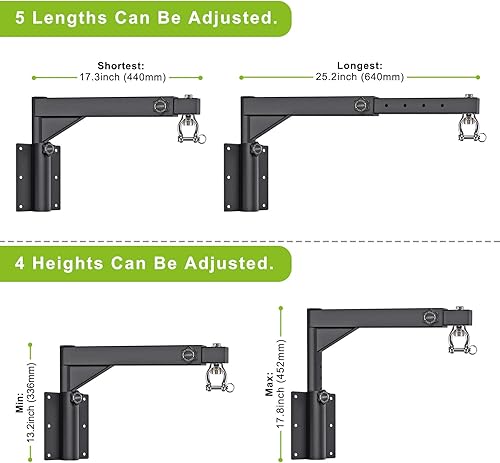 5 Lengths Can Be Adjusted.

Shortest:
17.3inch (440mm)

Longest:
25.2inch (640mm)

4 Heights Can Be Adjusted.

Min:
13.2inch (336mm)

Max:
17.8inch (452mm)