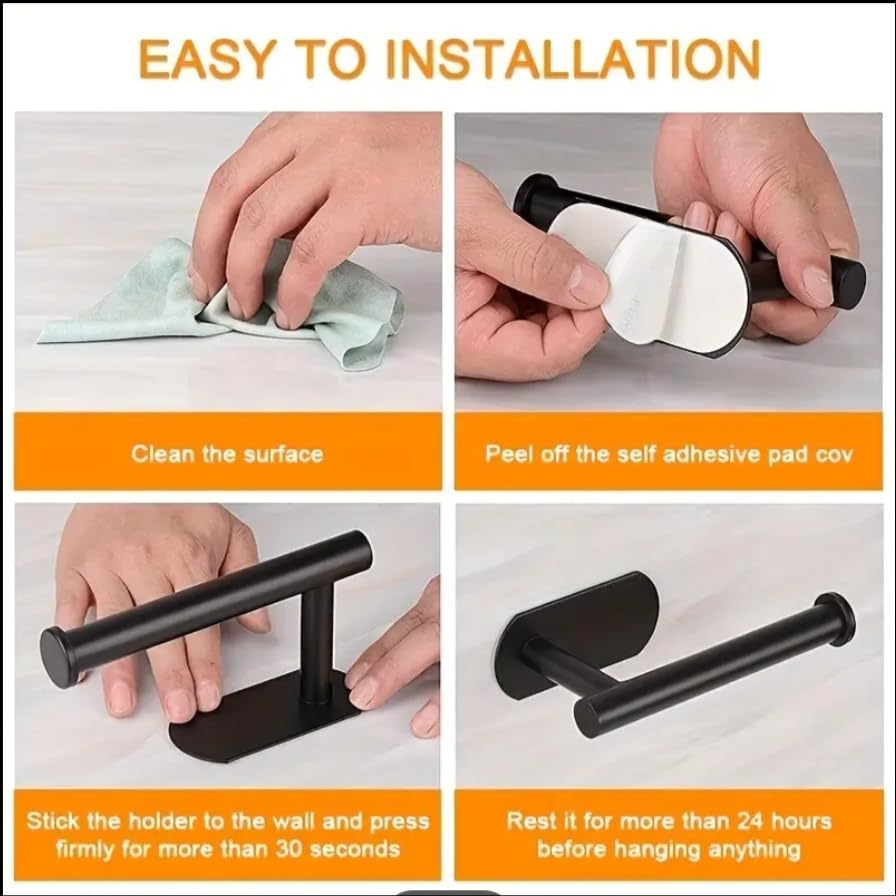 EASY TO INSTALLATION

Clean the surface

Peel off the self adhesive pad cov

Stick the holder to the wall and press firmly for more than 30 seconds

Rest it for more than 24 hours before hanging anything