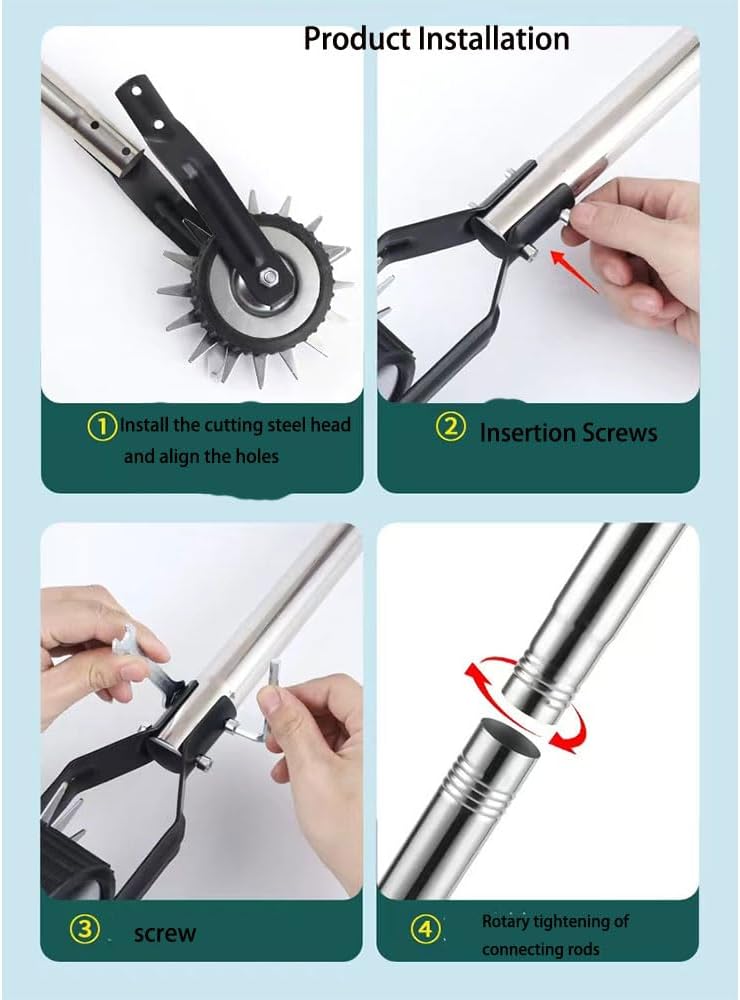 Product Installation

① Install the cutting steel head and align the holes

② Insertion Screws

③ screw

④ Rotary tightening of connecting rods