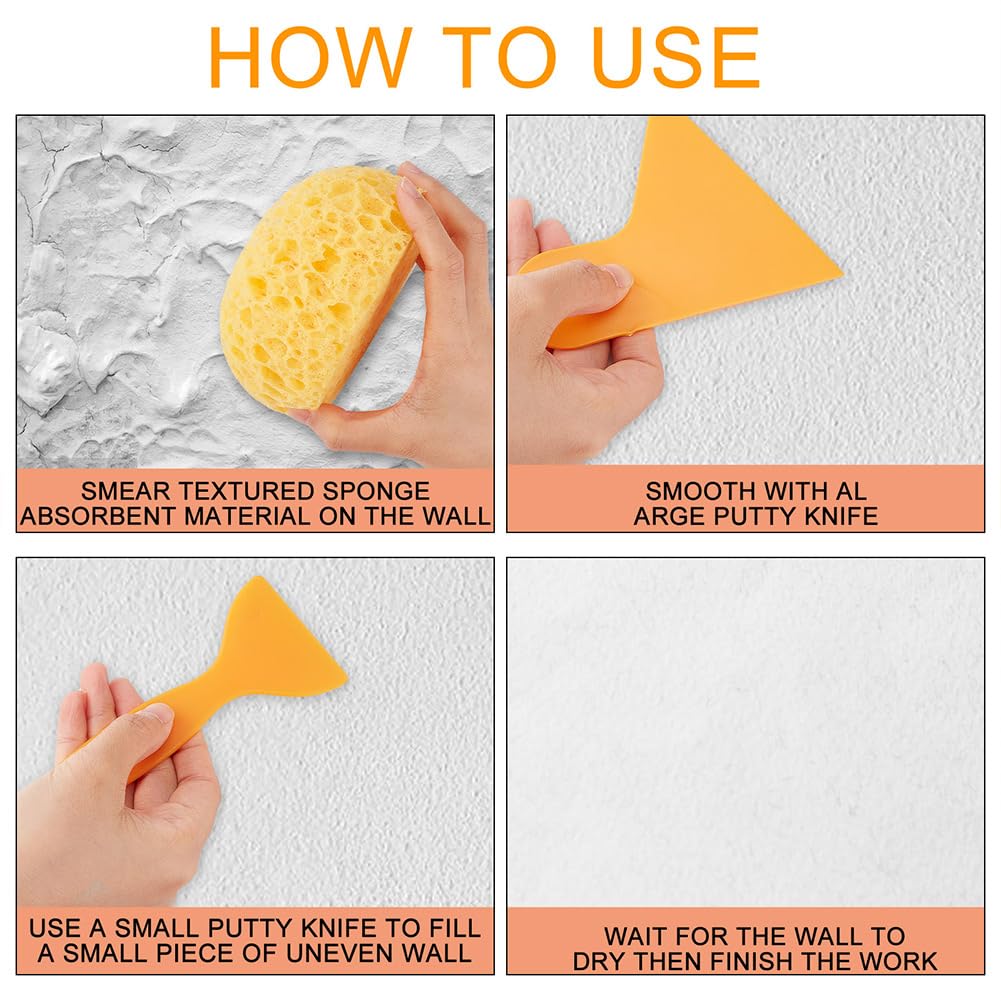 HOW TO USE

SMEAR TEXTURED SPONGE ABSORBENT MATERIAL ON THE WALL

SMOOTH WITH AL ARGE PUTTY KNIFE

USE A SMALL PUTTY KNIFE TO FILL A SMALL PIECE OF UNEVEN WALL

WAIT FOR THE WALL TO DRY THEN FINISH THE WORK