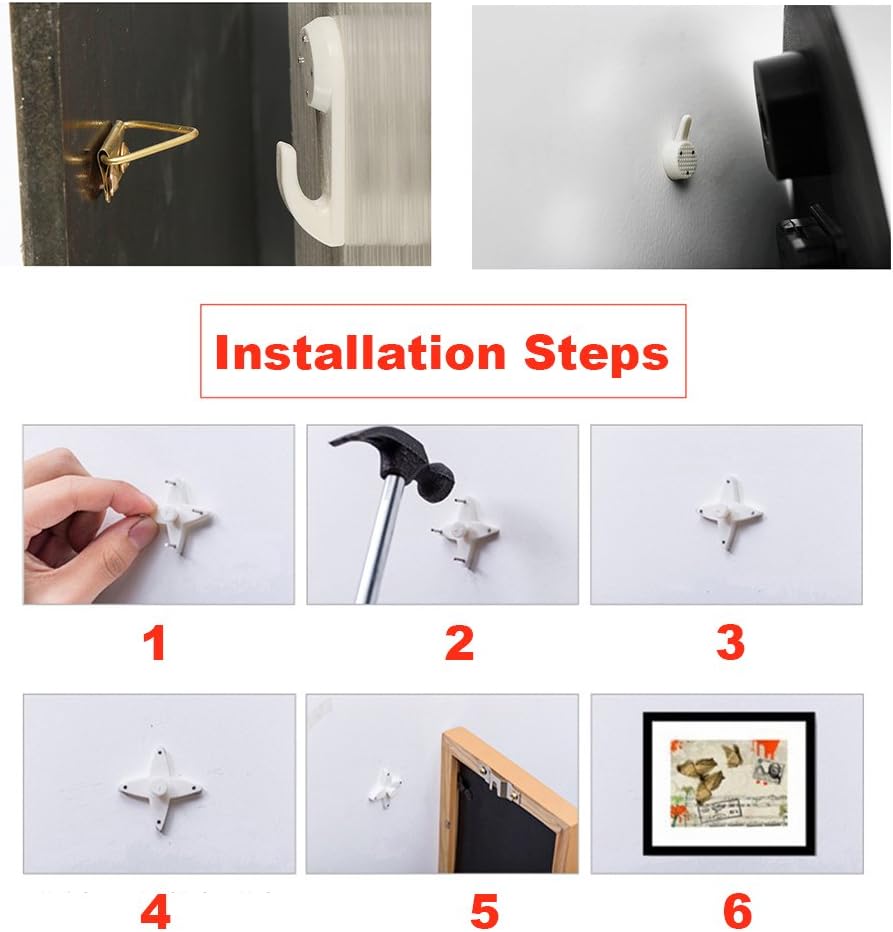 Installation Steps

1

2

3

4

5

6