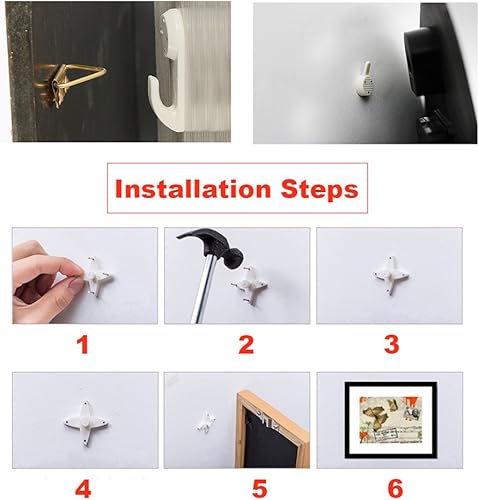 Installation Steps

1

2

3

4

5

6