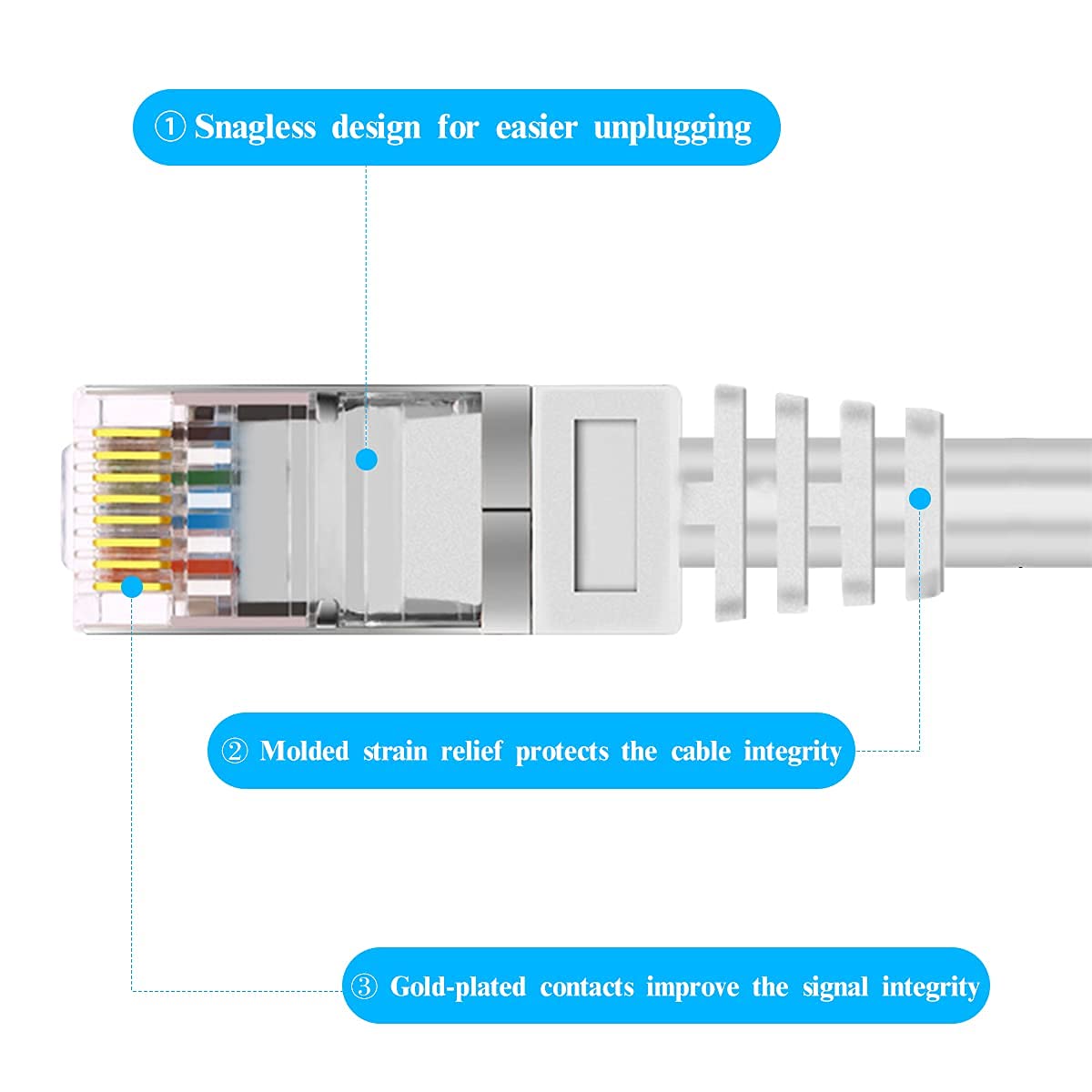 ① Snagless design for easier unplugging

② Molded strain relief protects the cable integrity

③ Gold-plated contacts improve the signal integrity